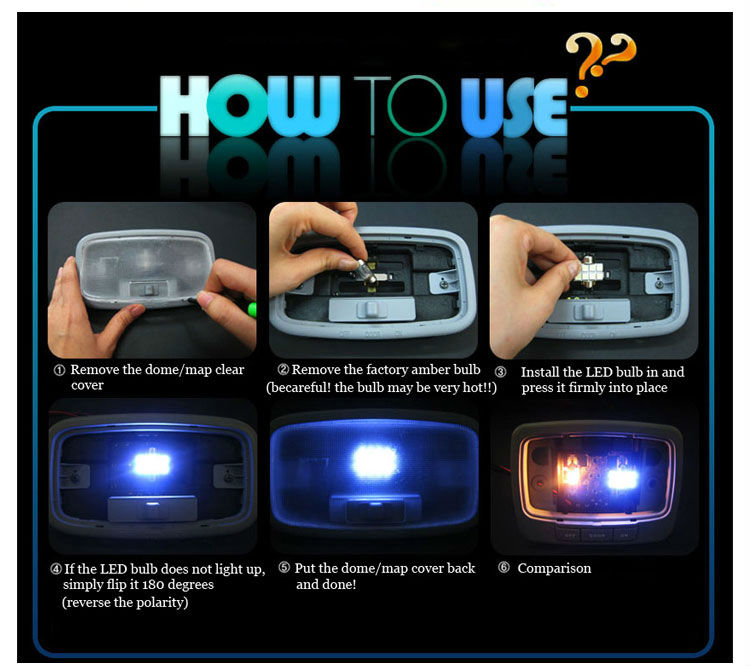 HOW TO USE??

① Remove the dome/map clear cover

② Remove the factory amber bulb (becareful! the bulb may be very hot!!)

③ Install the LED bulb in and press it firmly into place

④ If the LED bulb does not light up, simply flip it 180 degrees (reverse the polarity)

⑤ Put the dome/map cover back and done!

⑥ Comparison