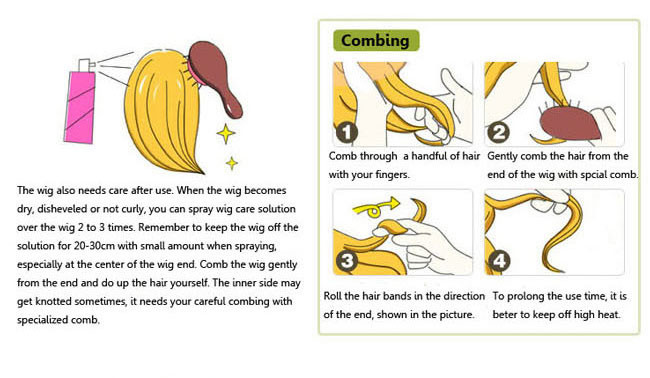 The wig also needs care after use. When the wig becomes dry, disheveled or not curly, you can spray wig care solution over the wig 2 to 3 times. Remember to keep the wig off the solution for 20-30cm with small amount when spraying, especially at the center of the wig end. Comb the wig gently from the end and do up the hair yourself. The inner side may get knotted sometimes, it needs your careful combing with specialized comb.

Combing

1

Comb through a handful of hair with your fingers.

2

Gently comb the hair from the end of the wig with spcial comb.

3

Roll the hair bands in the direction of the end, shown in the picture.

4

To prolong the use time, it is beter to keep off high heat.