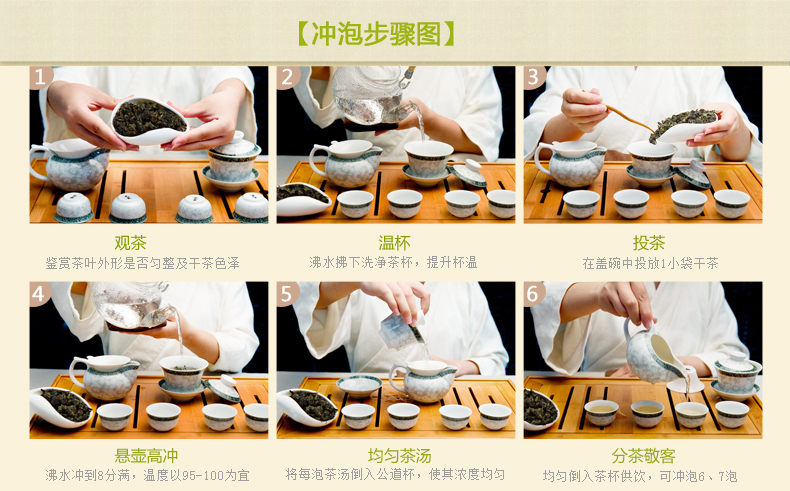 【冲泡步骤图】

1

观茶

鉴赏茶叶外形是否匀整及干茶色泽

2

温杯

沸水拂下洗净茶杯，提升杯温

3

投茶

在盖碗中投放1小袋干茶

4

悬壶高冲

沸水冲到8分满，温度以95-100为宜

5

均匀茶汤

将每泡茶汤倒入公道杯，使其浓度均匀

6

分茶敬客

均匀倒入茶杯供饮，可冲泡6、7泡