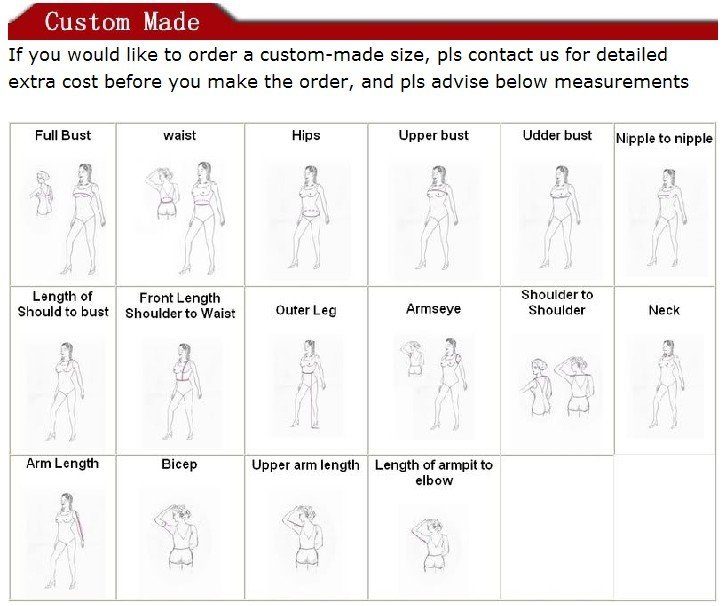 Custom Made

If you would like to order a custom-made size, pls contact us for detailed extra cost before you make the order, and pls advise below measurements

| Full Bust | waist | Hips | Upper bust | Udder bust | Nipple to nipple |
|---|---|---|---|---|---|
| Length of Should to bust | Front Length Shoulder to Waist | Outer Leg | Armseye | Shoulder to Shoulder | Neck |
| Arm Length | Bicep | Upper arm length | Length of armpit to elbow | | |