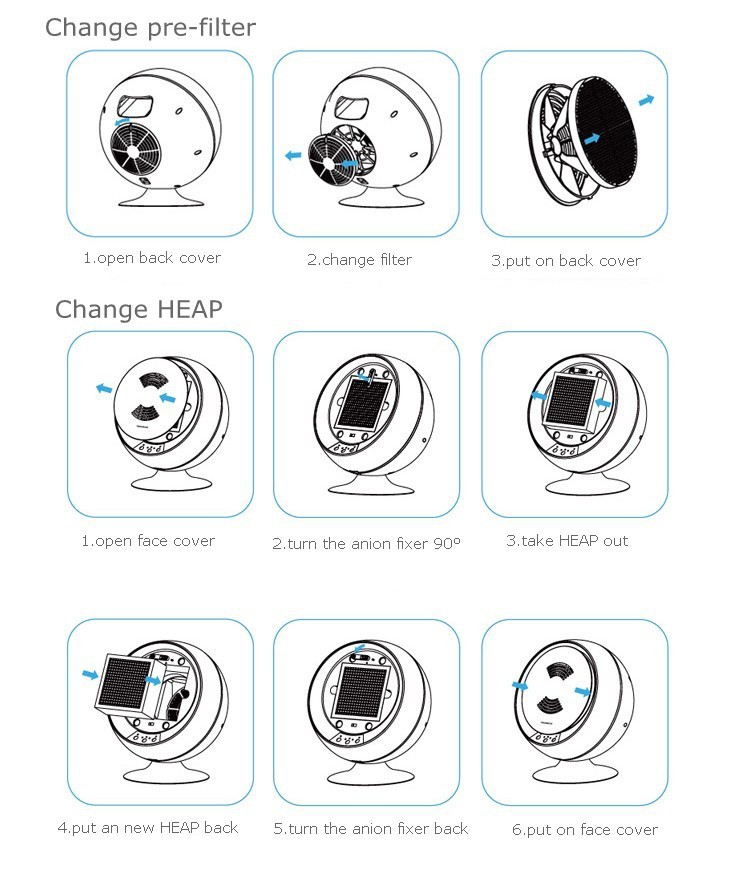 Change pre-filter

1.open back cover

2.change filter

3.put on back cover

Change HEAP

1.open face cover

2.turn the anion fixer 90º

3.take HEAP out

4.put an new HEAP back

5.turn the anion fixer back

6.put on face cover