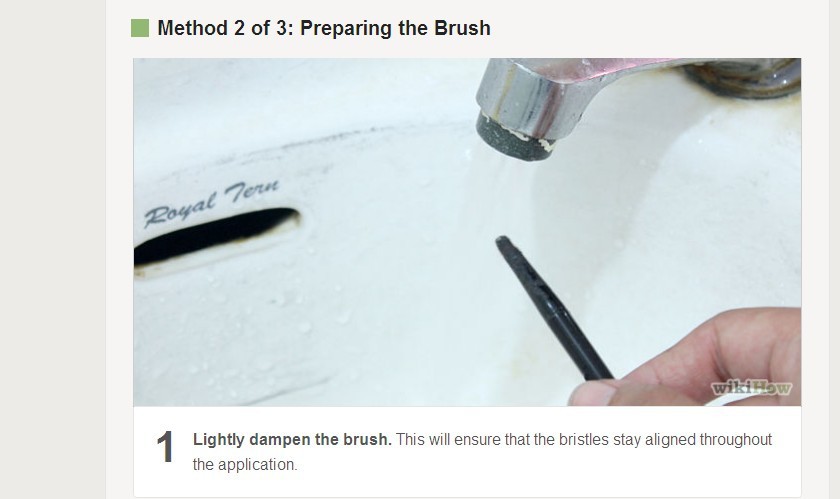 Method 2 of 3: Preparing the Brush

Royal Tern

wikiHow

1 Lightly dampen the brush. This will ensure that the bristles stay aligned throughout the application.