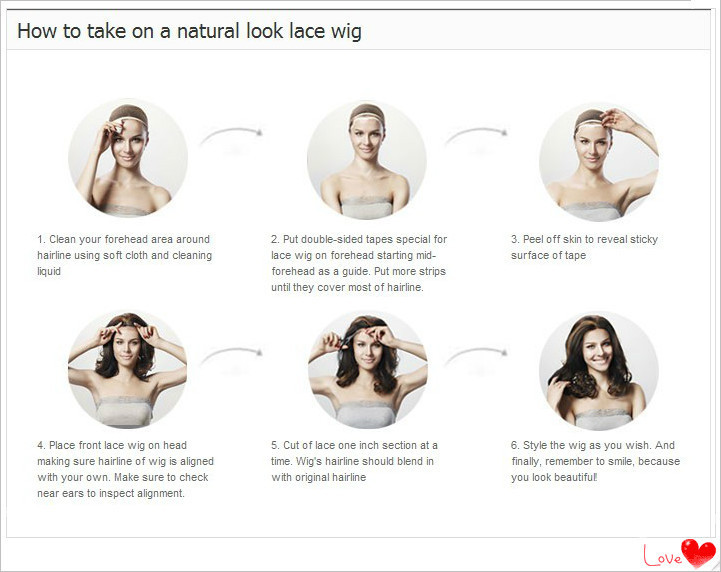 How to take on a natural look lace wig

1. Clean your forehead area around hairline using soft cloth and cleaning liquid

2. Put double-sided tapes special for lace wig on forehead starting mid-forehead as a guide. Put more strips until they cover most of hairline.

3. Peel off skin to reveal sticky surface of tape

4. Place front lace wig on head making sure hairline of wig is aligned with your own. Make sure to check near ears to inspect alignment.

5. Cut of lace one inch section at a time. Wig's hairline should blend in with original hairline

6. Style the wig as you wish. And finally, remember to smile, because you look beautiful!

Love