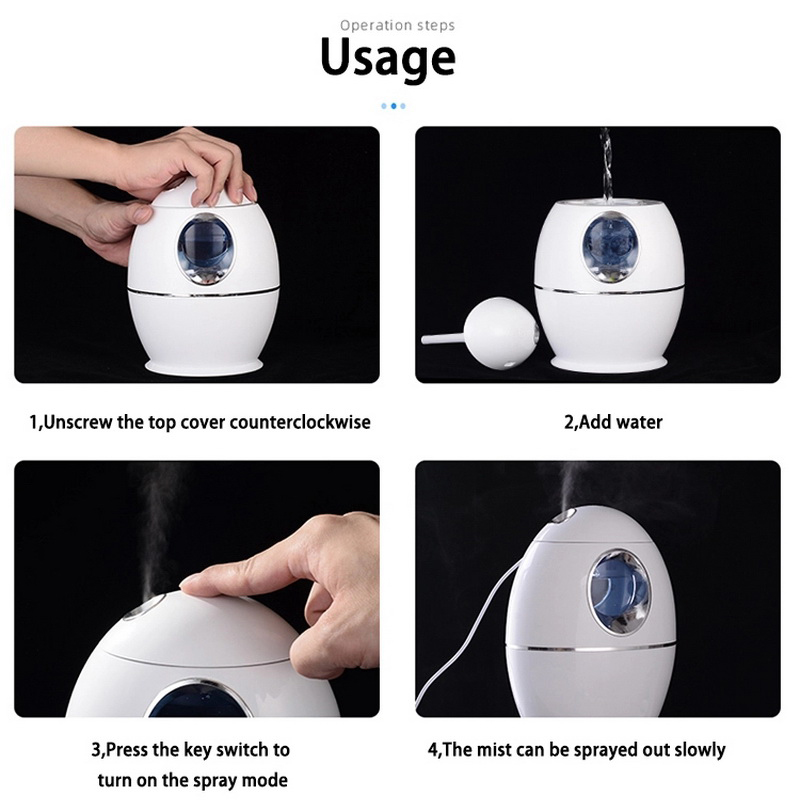 Operation steps
Usage

1,Unscrew the top cover counterclockwise

2,Add water

3,Press the key switch to turn on the spray mode

4,The mist can be sprayed out slowly