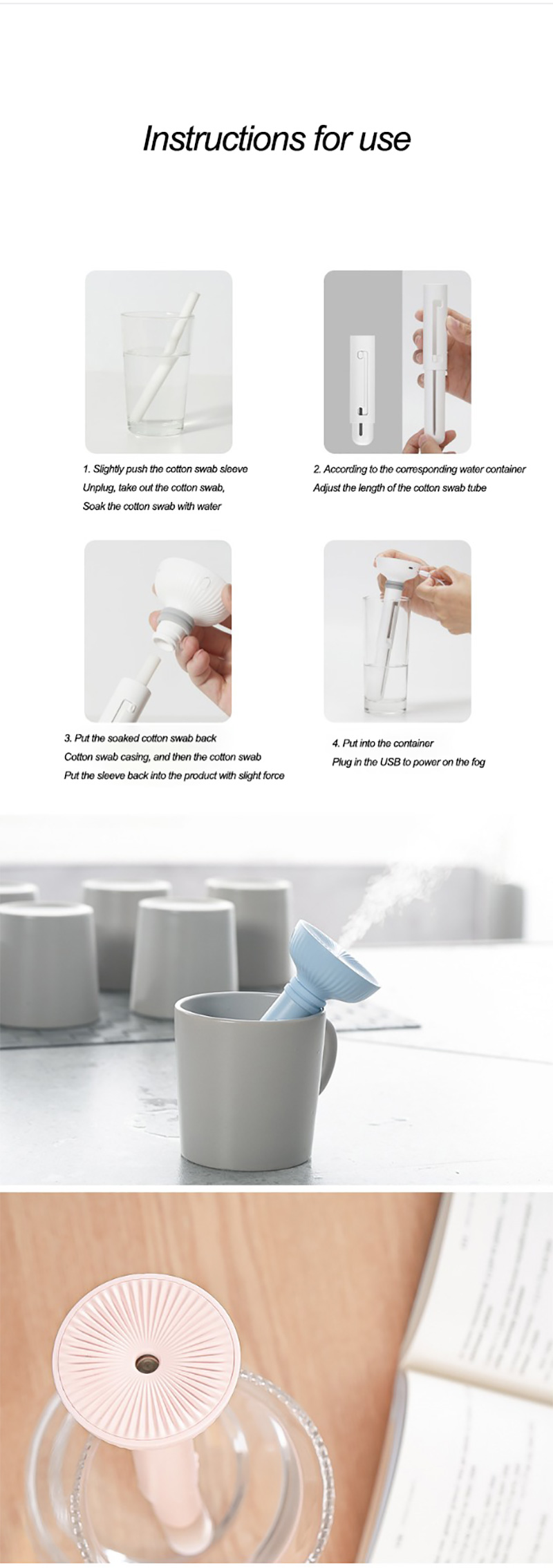 Instructions for use

1. Slightly push the cotton swab sleeve
Unplug, take out the cotton swab,
Soak the cotton swab with water

2. According to the corresponding water container
Adjust the length of the cotton swab tube

3. Put the soaked cotton swab back
Cotton swab casing, and then the cotton swab
Put the sleeve back into the product with slight force

4. Put into the container
Plug in the USB to power on the fog