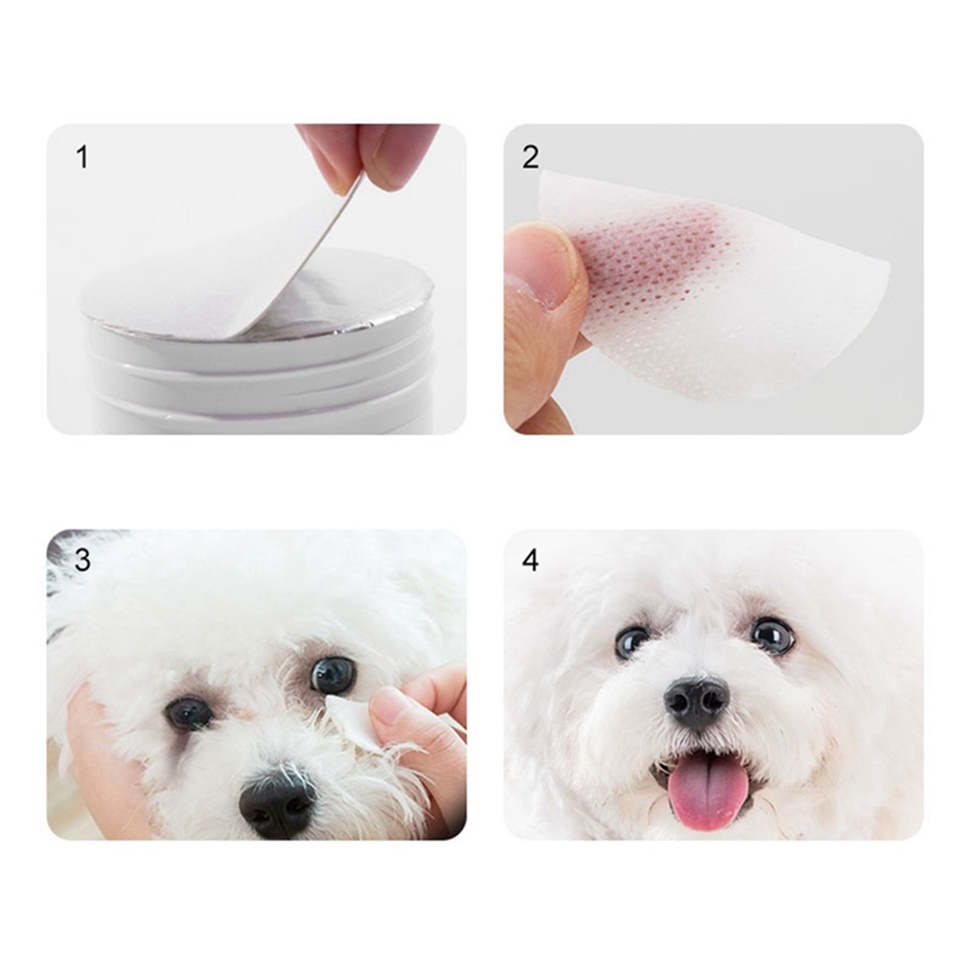 1

2

3

4