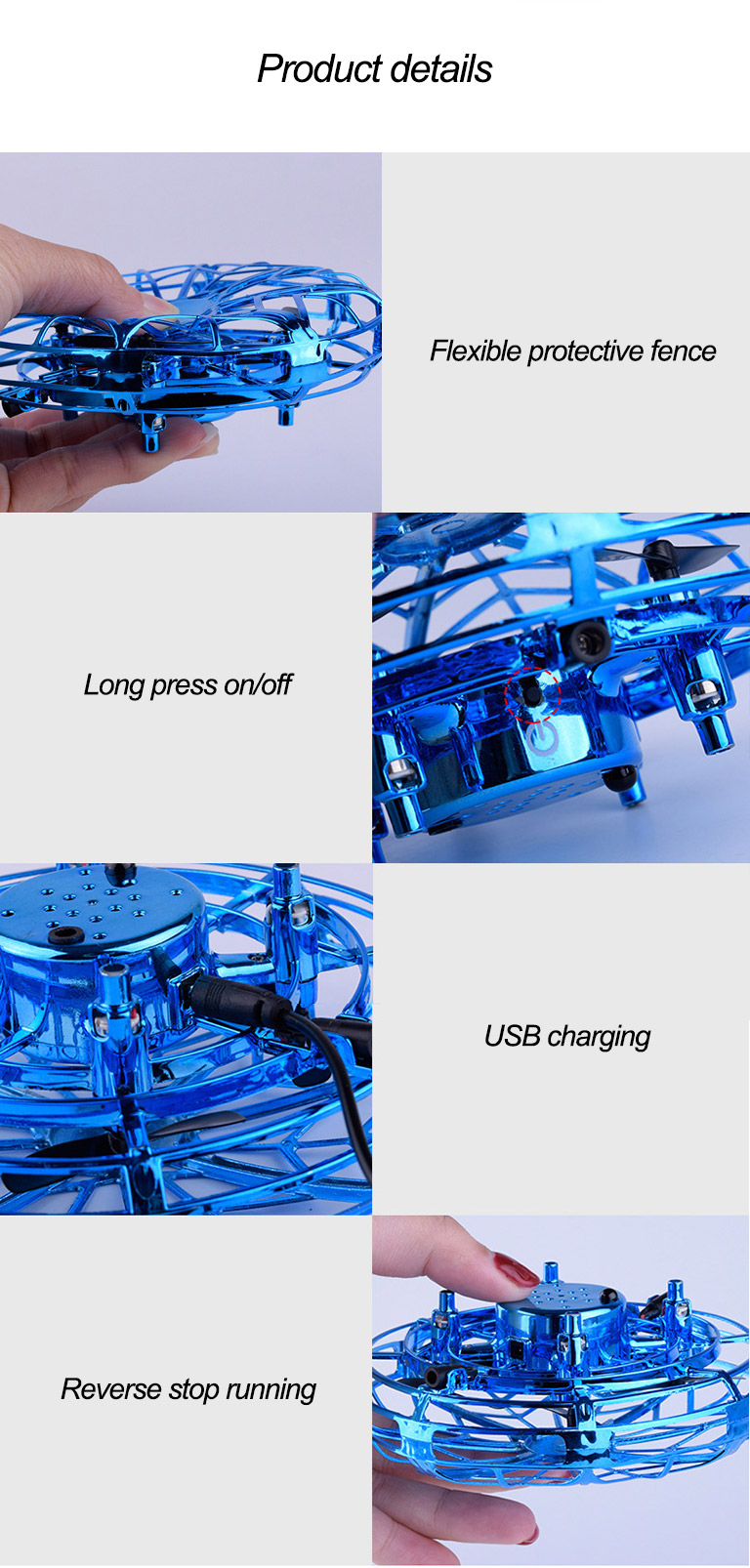 Product details

Flexible protective fence

Long press on/off

USB charging

Reverse stop running