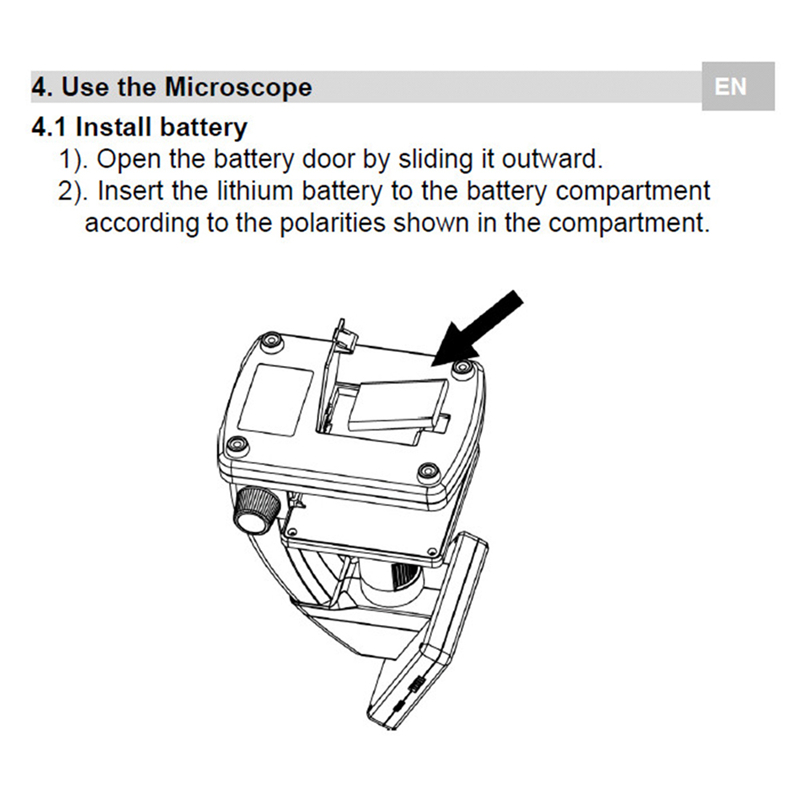 4. Use the Microscope

EN

4.1 Install battery

1). Open the battery door by sliding it outward.

2). Insert the lithium battery to the battery compartment according to the polarities shown in the compartment.