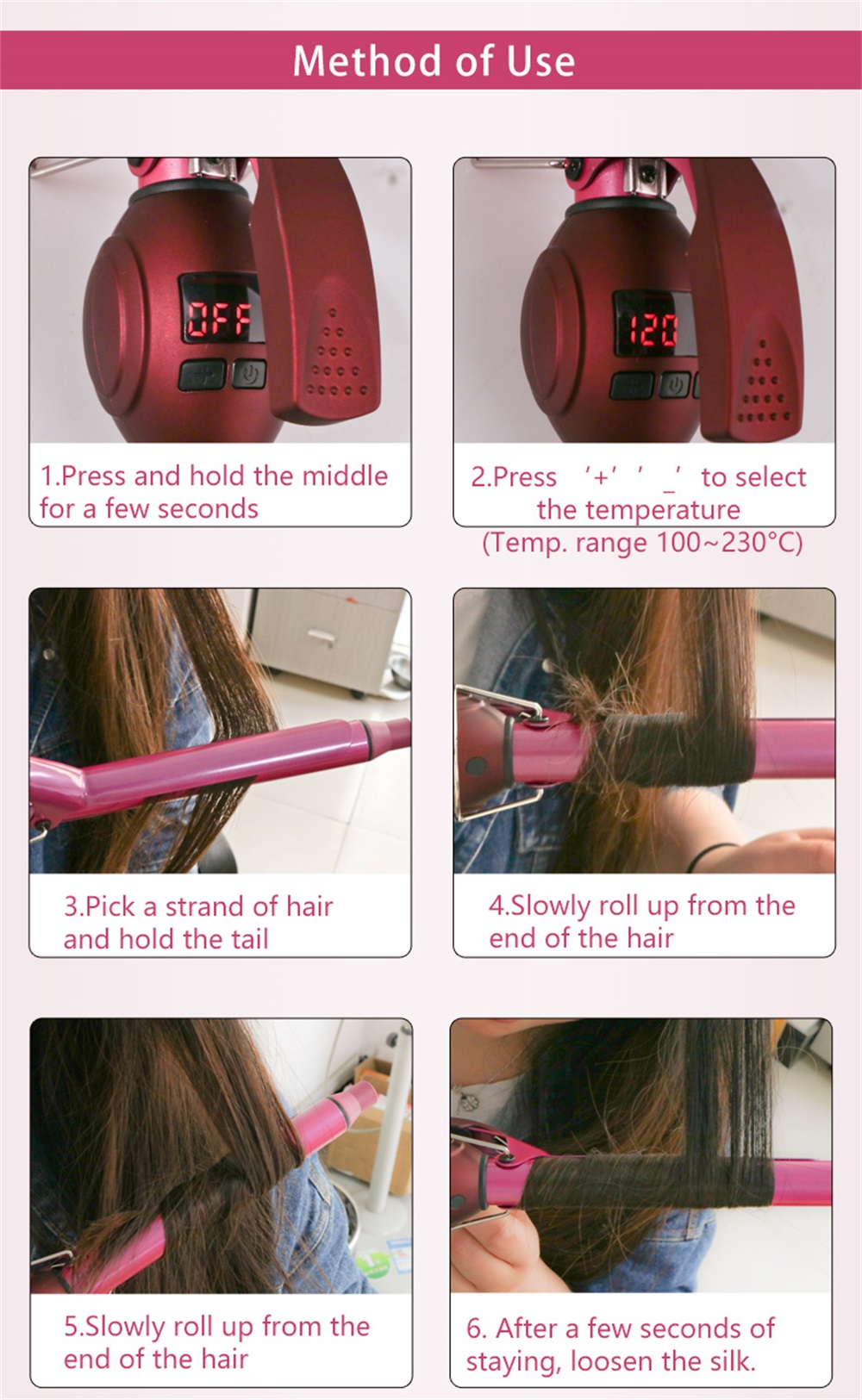 Method of Use

OFF

1.Press and hold the middle for a few seconds

120

2.Press '+' '_' to select the temperature (Temp. range 100~230°C)

3.Pick a strand of hair and hold the tail

4.Slowly roll up from the end of the hair

5.Slowly roll up from the end of the hair

6. After a few seconds of staying, loosen the silk.