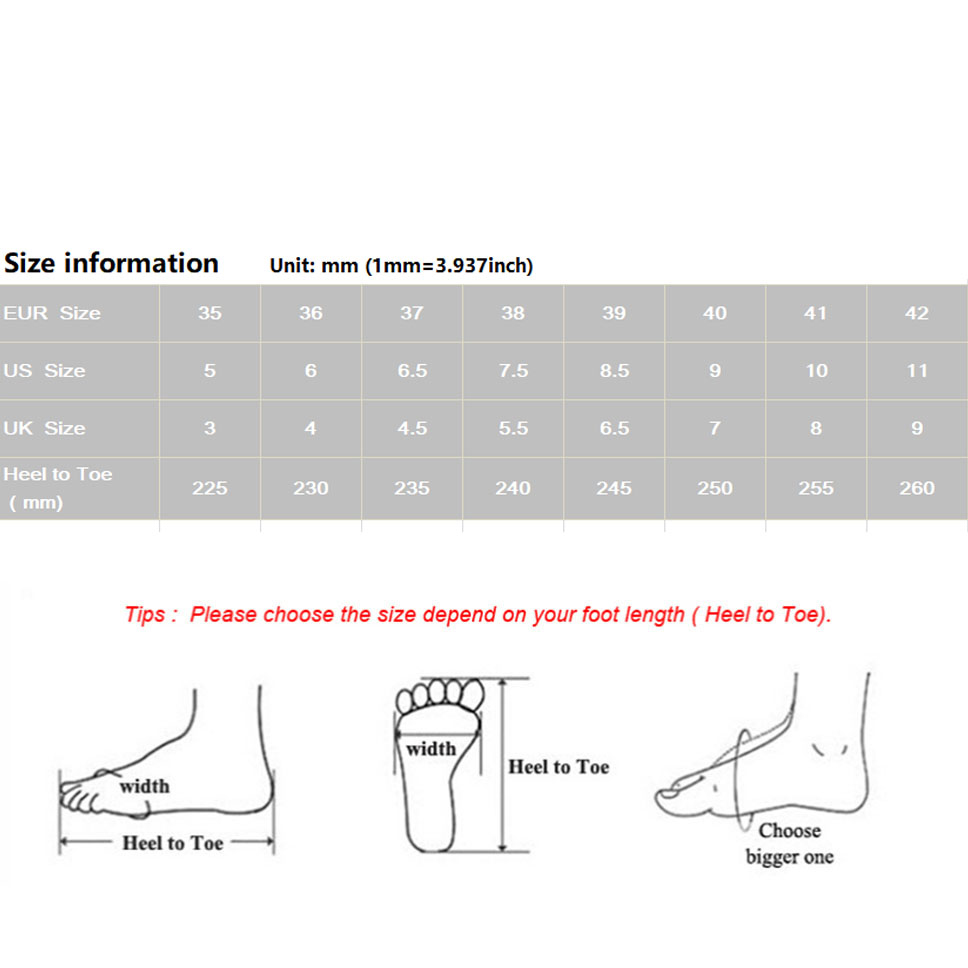 Size information Unit: mm (1mm=3.937inch)

| EUR Size | 35 | 36 | 37 | 38 | 39 | 40 | 41 | 42 |
|---|---|---|---|---|---|---|---|---|
| US Size | 5 | 6 | 6.5 | 7.5 | 8.5 | 9 | 10 | 11 |
| UK Size | 3 | 4 | 4.5 | 5.5 | 6.5 | 7 | 8 | 9 |
| Heel to Toe ( mm) | 225 | 230 | 235 | 240 | 245 | 250 | 255 | 260 |

Tips : Please choose the size depend on your foot length ( Heel to Toe).

width
Heel to Toe

width
Heel to Toe

Choose bigger one