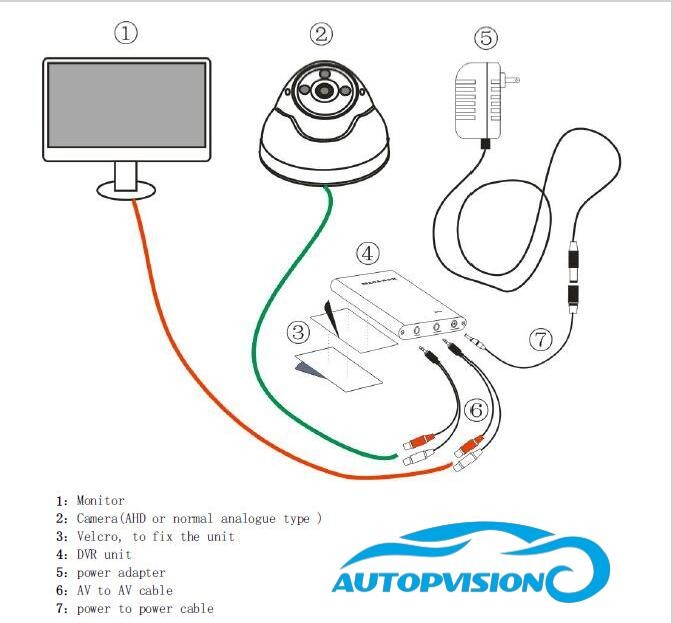 ①

②

⑤

④

③

⑦

⑥

1: Monitor
2: Camera(AHD or normal analogue type )
3: Velcro, to fix the unit
4: DVR unit
5: power adapter
6: AV to AV cable
7: power to power cable

AUTOPVISION