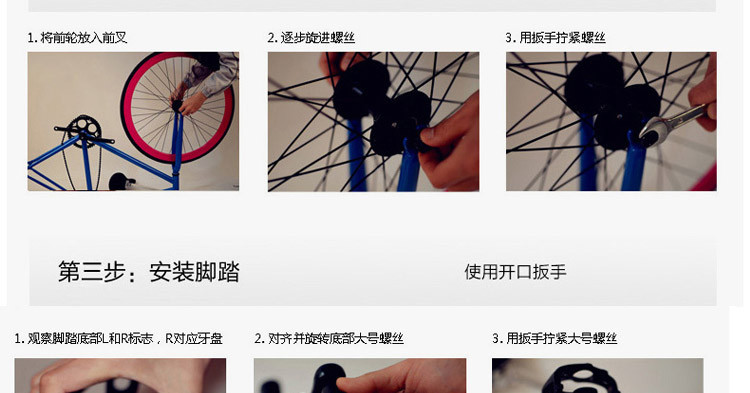 1. 将前轮放入前叉

2. 逐步旋进螺丝

3. 用扳手拧紧螺丝

第三步：安装脚踏

使用开口扳手

1. 观察脚踏底部L和R标志，R对应牙盘

2. 对齐并旋转底部大号螺丝

3. 用扳手拧紧大号螺丝