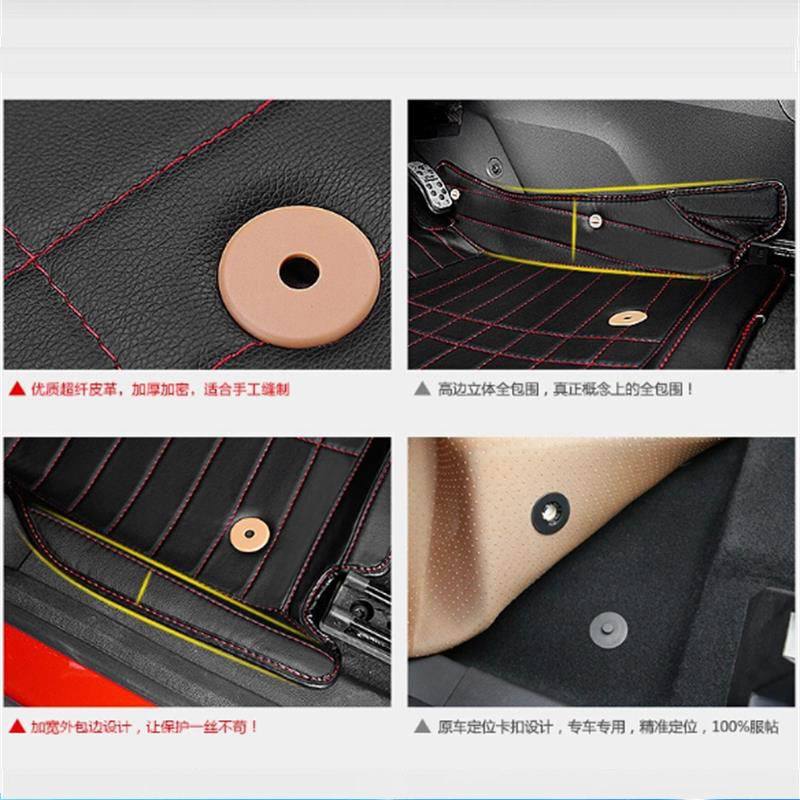 ▲ 优质超纤皮革，加厚加密，适合手工缝制

▲ 高边立体全包围，真正概念上的全包围！

▲ 加宽外包边设计，让保护一丝不苟！

▲ 原车定位卡扣设计，专车专用，精准定位，100%服帖