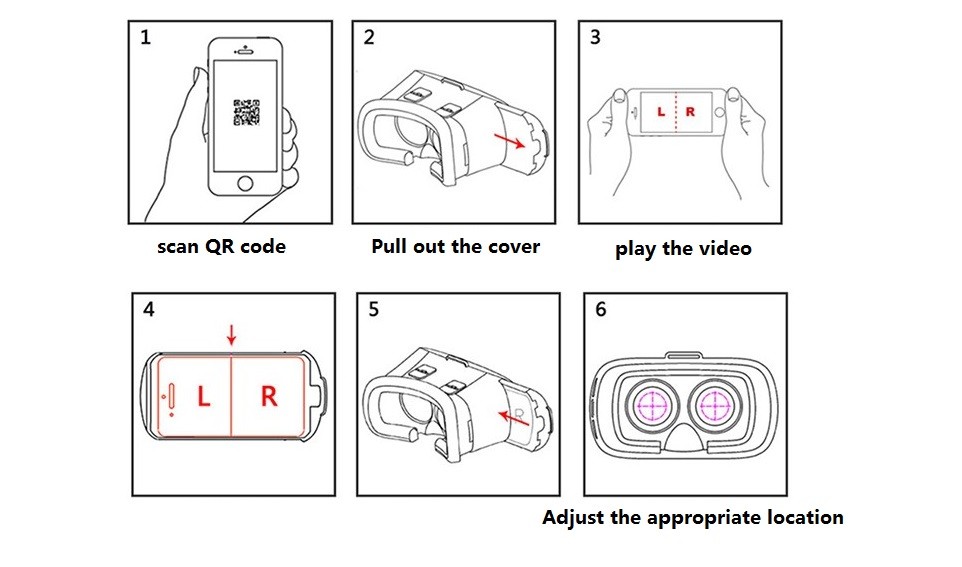 1

scan QR code

2

Pull out the cover

3

L R

play the video

4

L R

5

6

Adjust the appropriate location