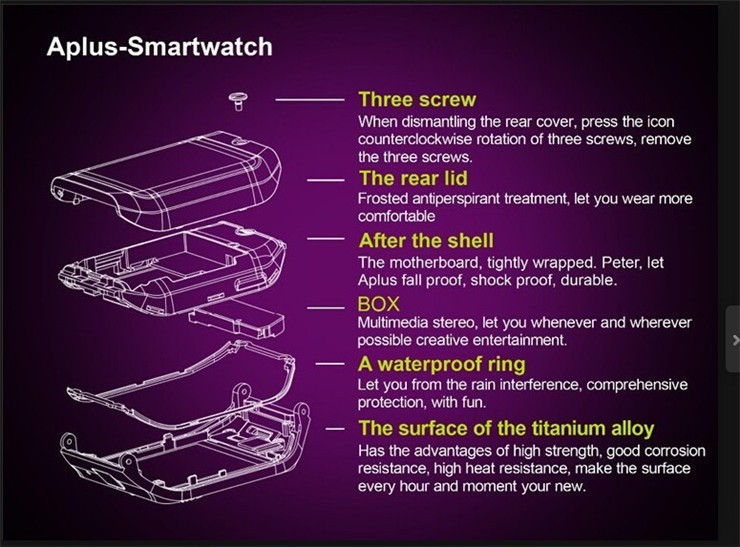 Aplus-Smartwatch

Three screw
When dismantling the rear cover, press the icon counterclockwise rotation of three screws, remove the three screws.

The rear lid
Frosted antiperspirant treatment, let you wear more comfortable

After the shell
The motherboard, tightly wrapped. Peter, let Aplus fall proof, shock proof, durable.

BOX
Multimedia stereo, let you whenever and wherever possible creative entertainment.

A waterproof ring
Let you from the rain interference, comprehensive protection, with fun.

The surface of the titanium alloy
Has the advantages of high strength, good corrosion resistance, high heat resistance, make the surface every hour and moment your new.