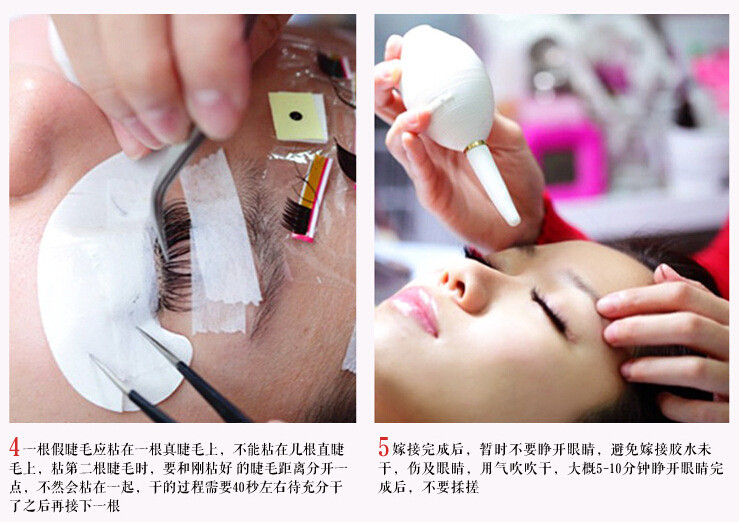 4 一根假睫毛应粘在一根真睫毛上，不能粘在几根直睫毛上，粘第二根睫毛时，要和刚粘好 的睫毛距离分开一点，不然会粘在一起，干的过程需要40秒左右待充分干了之后再接下一根

5 嫁接完成后，暂时不要睁开眼睛，避免嫁接胶水未干，伤及眼睛，用气吹吹干，大概5-10分钟睁开眼睛完成后，不要揉搓