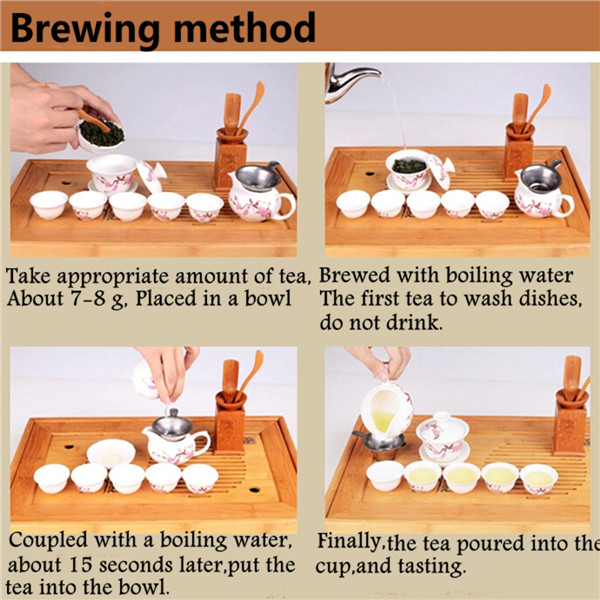 Brewing method

Take appropriate amount of tea, About 7-8 g, Placed in a bowl

Brewed with boiling water The first tea to wash dishes, do not drink.

Coupled with a boiling water, about 15 seconds later,put the tea into the bowl.

Finally,the tea poured into the cup,and tasting.