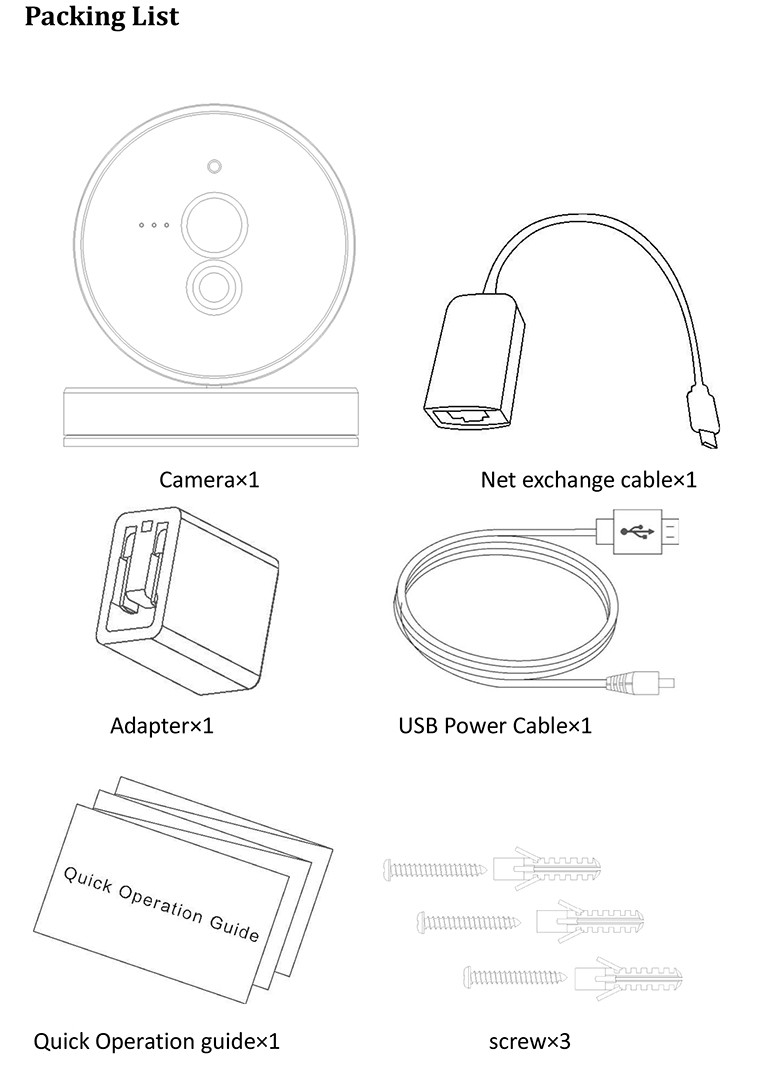 Packing List

Camera×1

Net exchange cable×1

Adapter×1

USB Power Cable×1

Quick Operation Guide

Quick Operation guide×1

screw×3