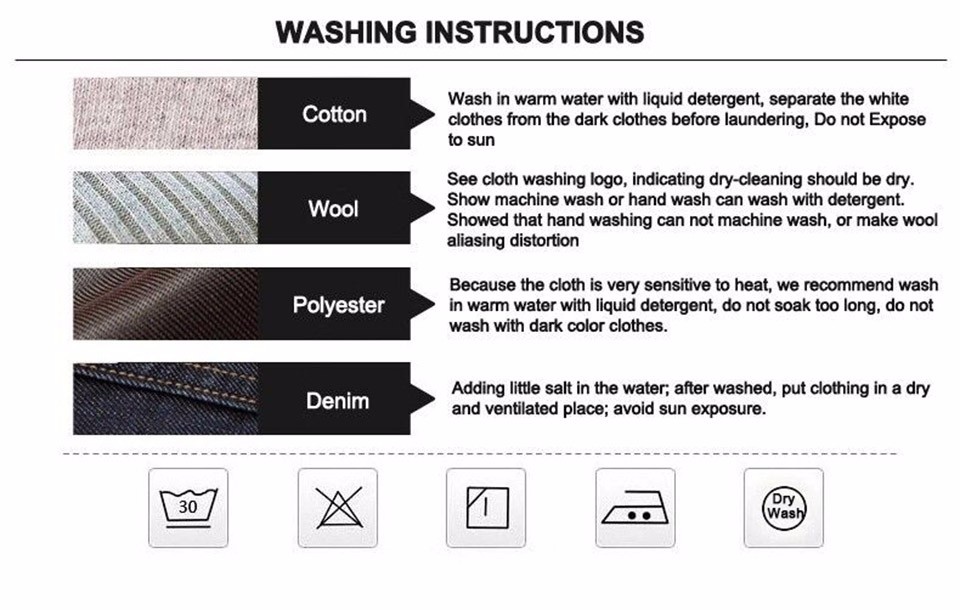 WASHING INSTRUCTIONS

Cotton

Wash in warm water with liquid detergent, separate the white clothes from the dark clothes before laundering, Do not Expose to sun

Wool

See cloth washing logo, indicating dry-cleaning should be dry. Show machine wash or hand wash can wash with detergent. Showed that hand washing can not machine wash, or make wool aliasing distortion

Polyester

Because the cloth is very sensitive to heat, we recommend wash in warm water with liquid detergent, do not soak too long, do not wash with dark color clothes.

Denim

Adding little salt in the water; after washed, put clothing in a dry and ventilated place; avoid sun exposure.

30

Dry Wash