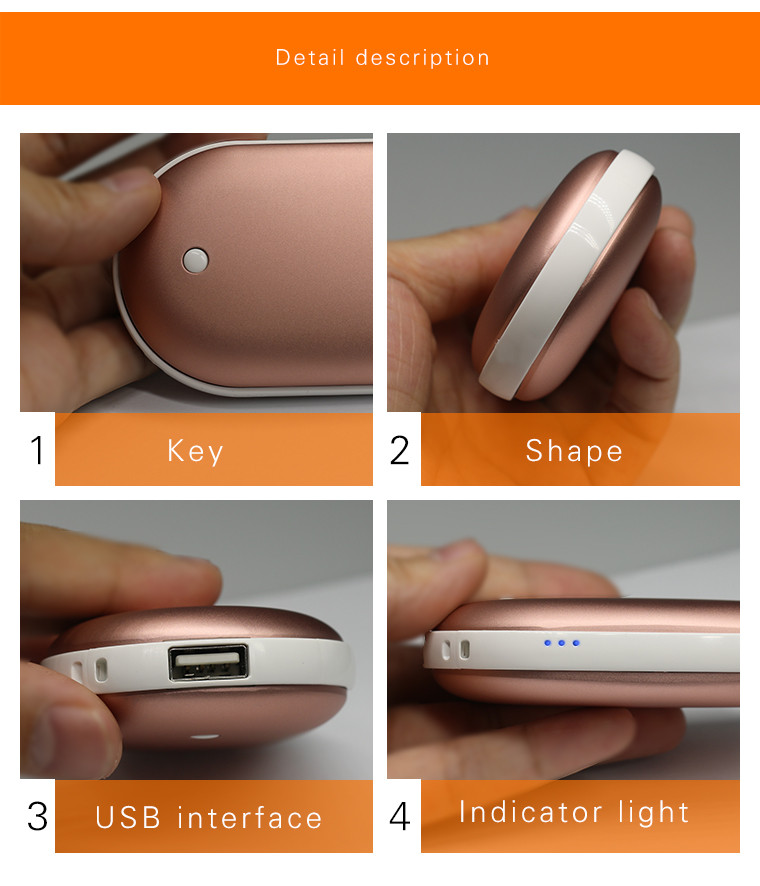 Detail description

1 Key

2 Shape

3 USB interface

4 Indicator light