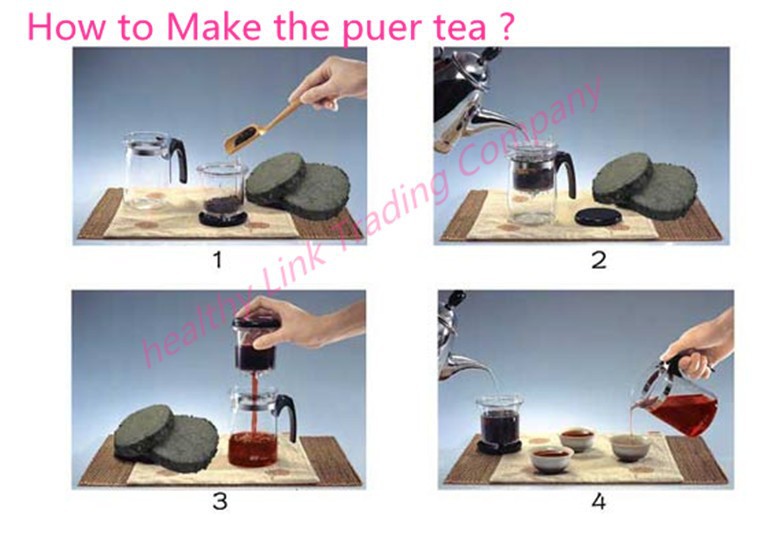 How to Make the puer tea ?

healthy Link Trading Company

1

2

3

4