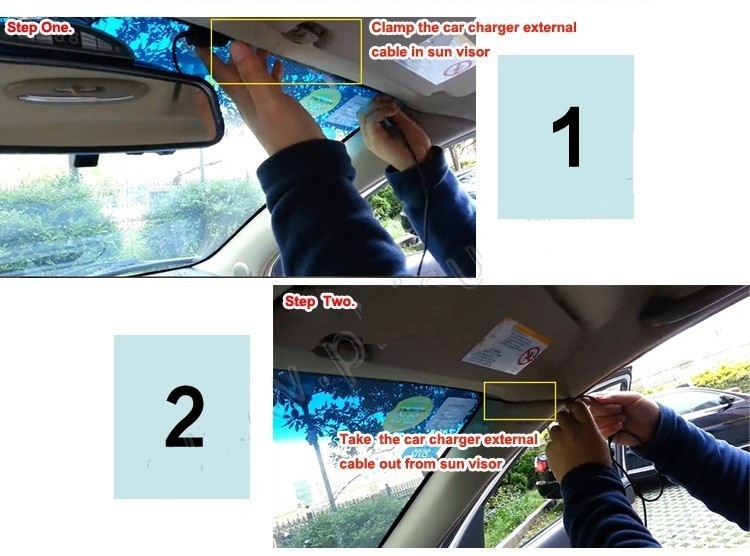 Step One.

Clamp the car charger external cable in sun visor

1

Step Two.

2

Take the car charger external cable out from sun visor