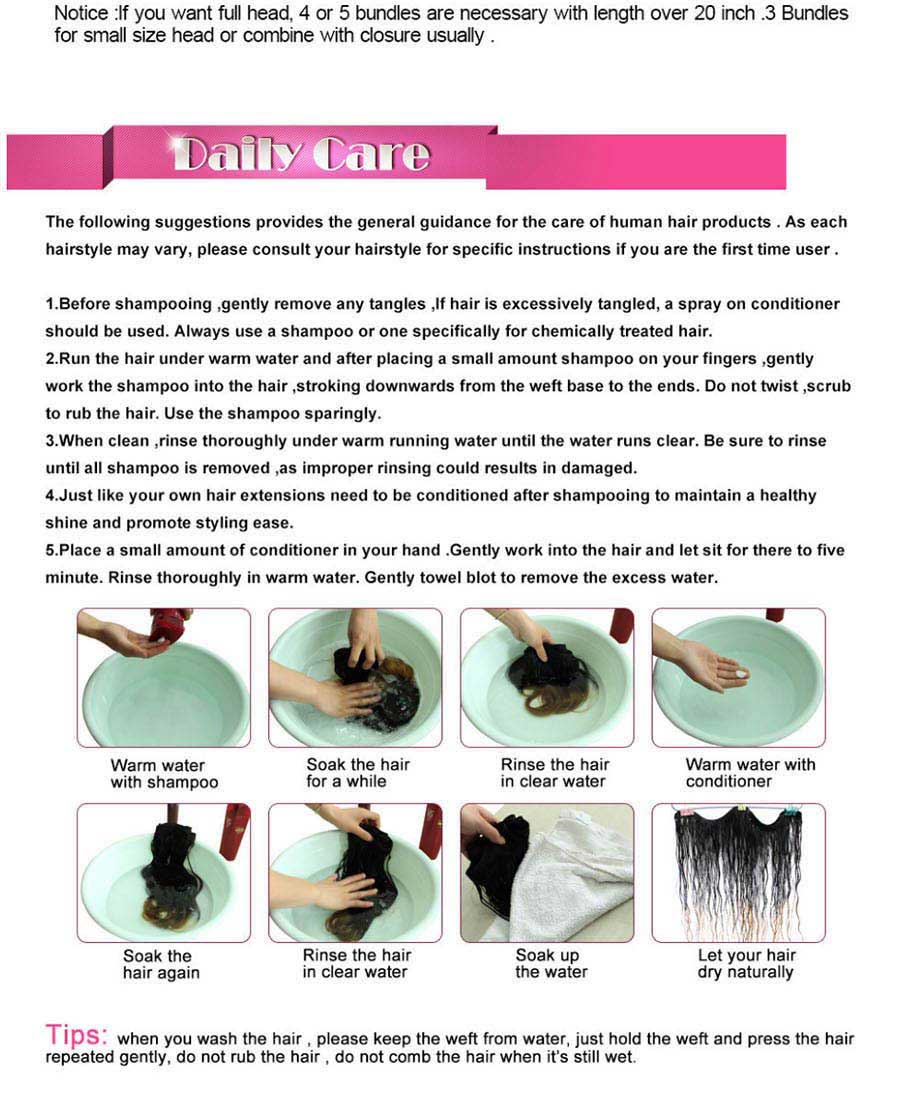 Notice :If you want full head, 4 or 5 bundles are necessary with length over 20 inch .3 Bundles for small size head or combine with closure usually .

Daily Care

The following suggestions provides the general guidance for the care of human hair products . As each hairstyle may vary, please consult your hairstyle for specific instructions if you are the first time user .

1.Before shampooing ,gently remove any tangles ,If hair is excessively tangled, a spray on conditioner should be used. Always use a shampoo or one specifically for chemically treated hair.
2.Run the hair under warm water and after placing a small amount shampoo on your fingers ,gently work the shampoo into the hair ,stroking downwards from the weft base to the ends. Do not twist ,scrub to rub the hair. Use the shampoo sparingly.
3.When clean ,rinse thoroughly under warm running water until the water runs clear. Be sure to rinse until all shampoo is removed ,as improper rinsing could results in damaged.
4.Just like your own hair extensions need to be conditioned after shampooing to maintain a healthy shine and promote styling ease.
5.Place a small amount of conditioner in your hand .Gently work into the hair and let sit for there to five minute. Rinse thoroughly in warm water. Gently towel blot to remove the excess water.

Warm water with shampoo

Soak the hair for a while

Rinse the hair in clear water

Warm water with conditioner

Soak the hair again

Rinse the hair in clear water

Soak up the water

Let your hair dry naturally

Tips: when you wash the hair , please keep the weft from water, just hold the weft and press the hair repeated gently, do not rub the hair , do not comb the hair when it's still wet.