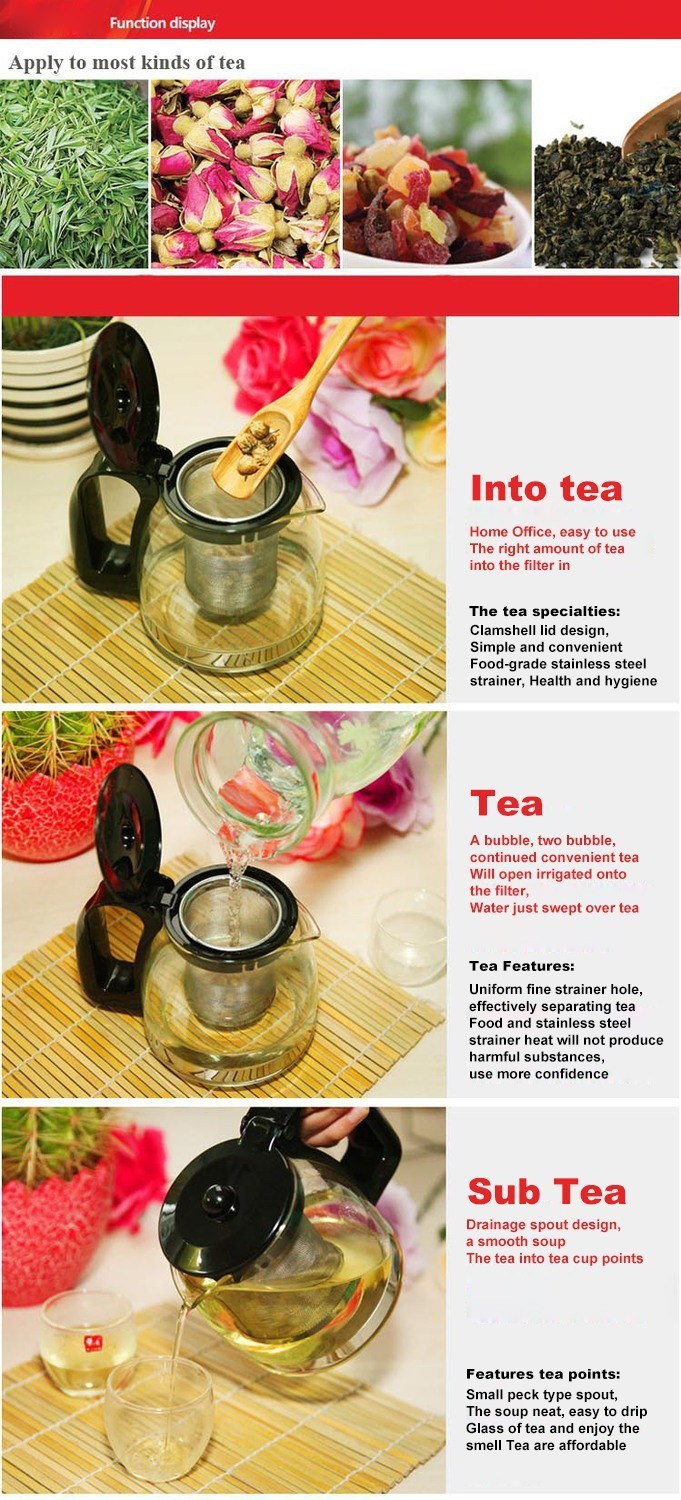 Function display

Apply to most kinds of tea

Into tea

Home Office, easy to use
The right amount of tea into the filter in

The tea specialties:
Clamshell lid design, Simple and convenient Food-grade stainless steel strainer, Health and hygiene

Tea

A bubble, two bubble, continued convenient tea Will open irrigated onto the filter, Water just swept over tea

Tea Features:
Uniform fine strainer hole, effectively separating tea Food and stainless steel strainer heat will not produce harmful substances, use more confidence

Sub Tea

Drainage spout design, a smooth soup
The tea into tea cup points

Features tea points:
Small peck type spout, The soup neat, easy to drip Glass of tea and enjoy the smell Tea are affordable