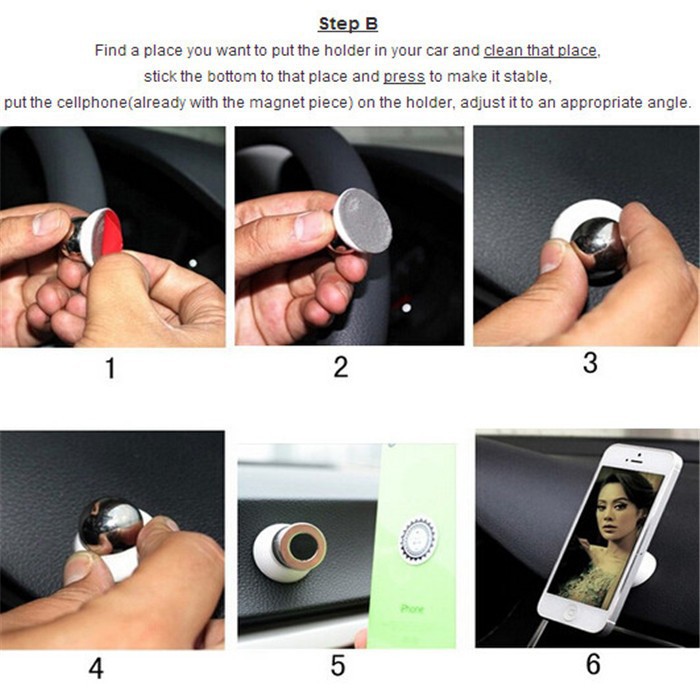 Step B

Find a place you want to put the holder in your car and clean that place, stick the bottom to that place and press to make it stable, put the cellphone(already with the magnet piece) on the holder, adjust it to an appropriate angle.

1

2

3

4

5

6

iPhone