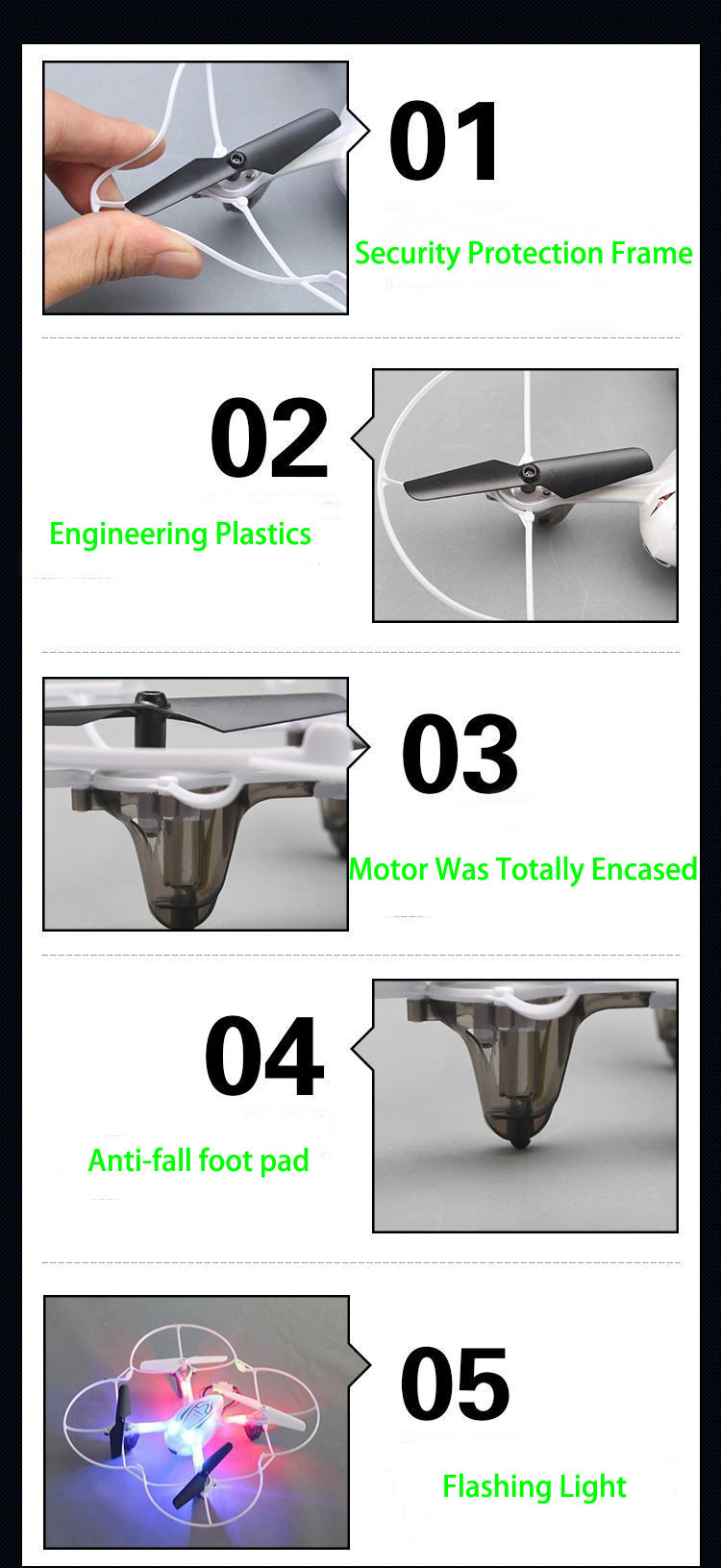 01

Security Protection Frame

02

Engineering Plastics

03

Motor Was Totally Encased

04

Anti-fall foot pad

05

Flashing Light