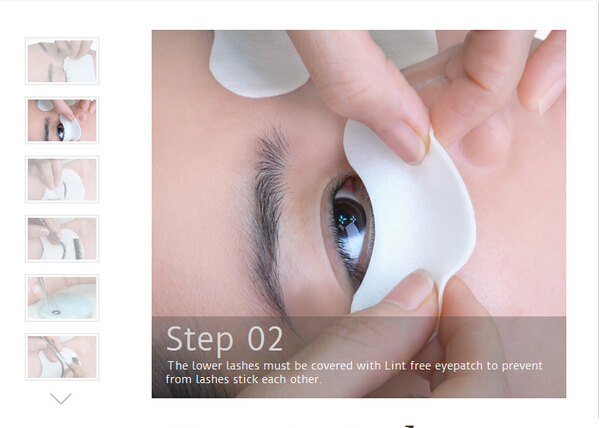 Step 02

The lower lashes must be covered with Lint free eyepatch to prevent from lashes stick each other.