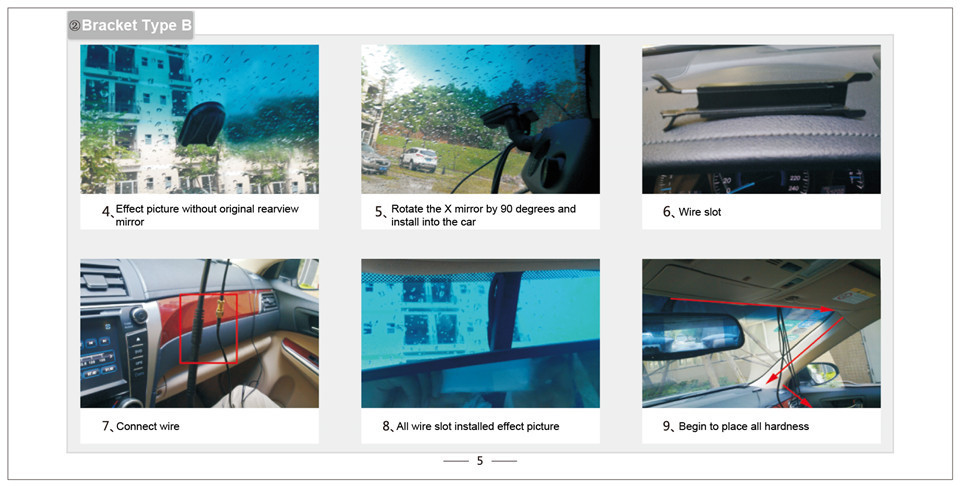 ②Bracket Type B

4、Effect picture without original rearview mirror

5、Rotate the X mirror by 90 degrees and install into the car

6、Wire slot

7、Connect wire

8、All wire slot installed effect picture

9、Begin to place all hardness

— 5 —