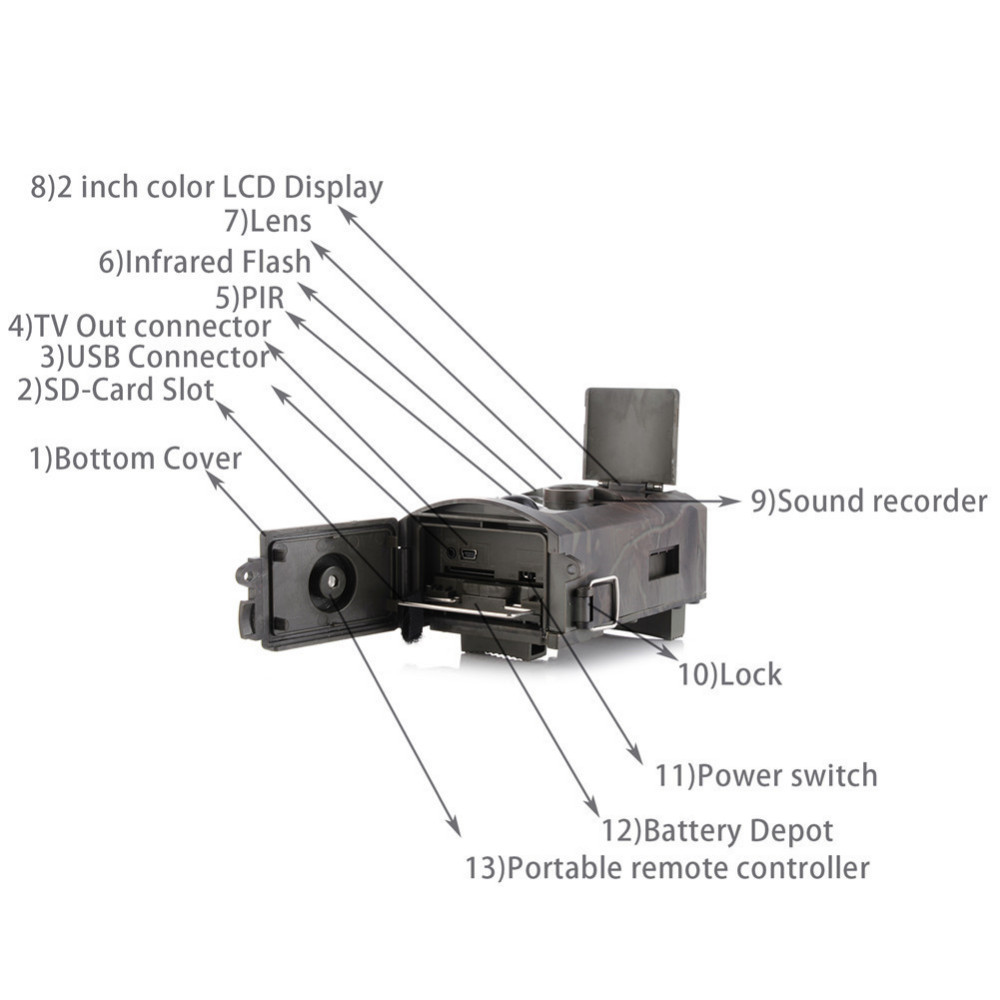 8)2 inch color LCD Display
7)Lens
6)Infrared Flash
5)PIR
4)TV Out connector
3)USB Connector
2)SD-Card Slot
1)Bottom Cover
9)Sound recorder
10)Lock
11)Power switch
12)Battery Depot
13)Portable remote controller