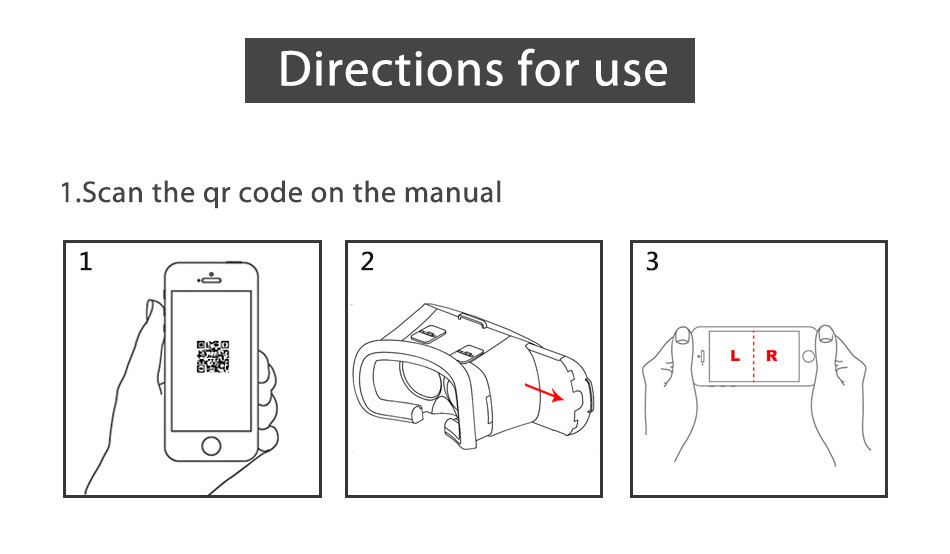 Directions for use

1.Scan the qr code on the manual

1

2

3

L R