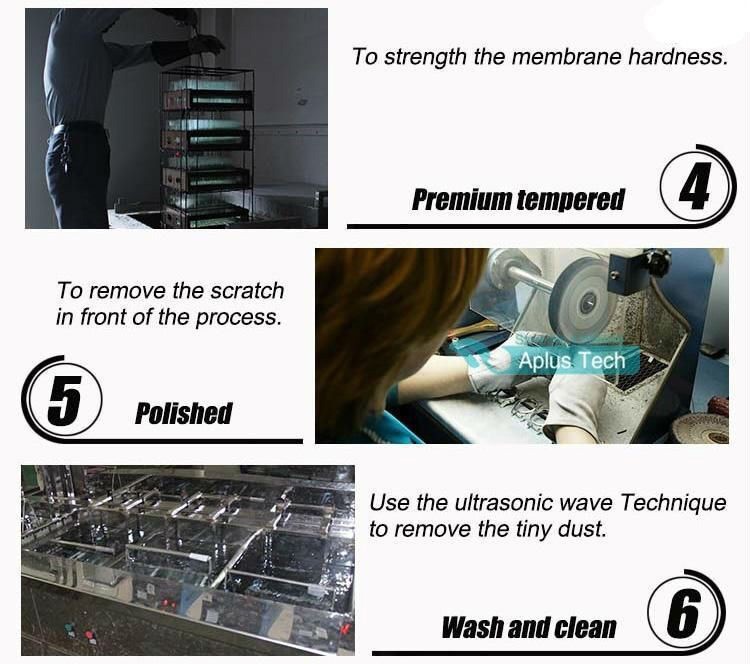 To strength the membrane hardness.

Premium tempered 4

To remove the scratch in front of the process.

5 Polished

Aplus Tech

Use the ultrasonic wave Technique to remove the tiny dust.

Wash and clean 6