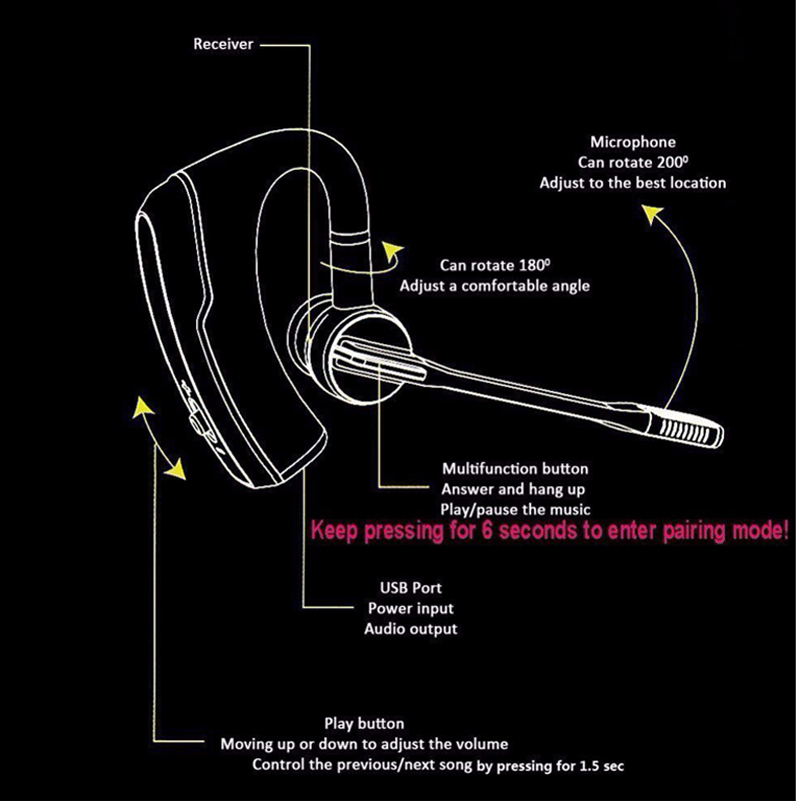 Receiver

Microphone
Can rotate $200^0$
Adjust to the best location

Can rotate $180^0$
Adjust a comfortable angle

Multifunction button
Answer and hang up
Play/pause the music
Keep pressing for 6 seconds to enter pairing mode!

USB Port
Power input
Audio output

Play button
Moving up or down to adjust the volume
Control the previous/next song by pressing for 1.5 sec