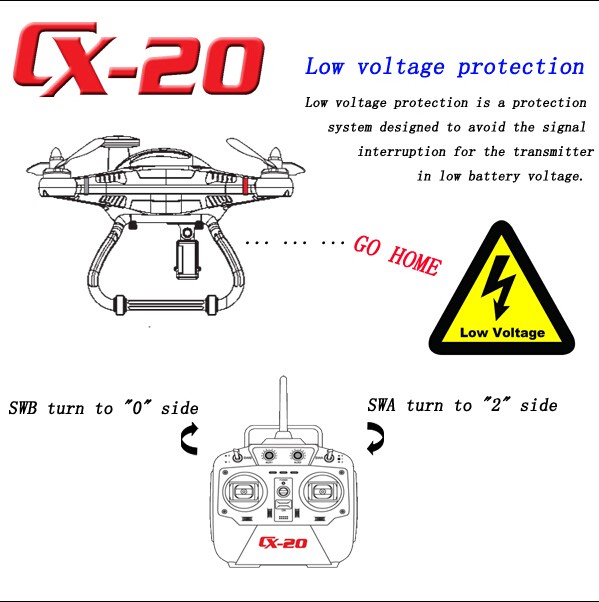 CX-20

Low voltage protection

Low voltage protection is a protection system designed to avoid the signal interruption for the transmitter in low battery voltage.

... ... ... GO HOME

Low Voltage

SWB turn to "0" side

SWA turn to "2" side

CX-20