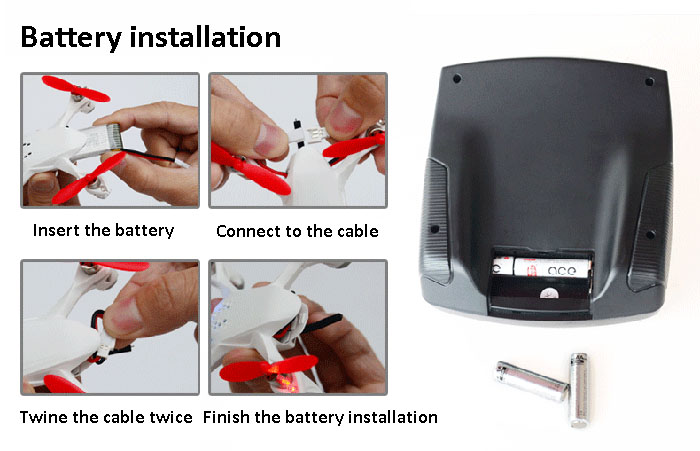 Battery installation

Insert the battery

Connect to the cable

Twine the cable twice

Finish the battery installation