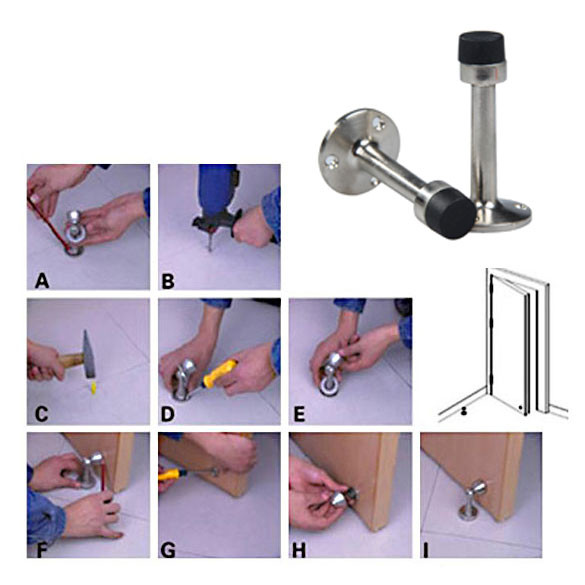 A

B

C

D

E

F

G

H

I