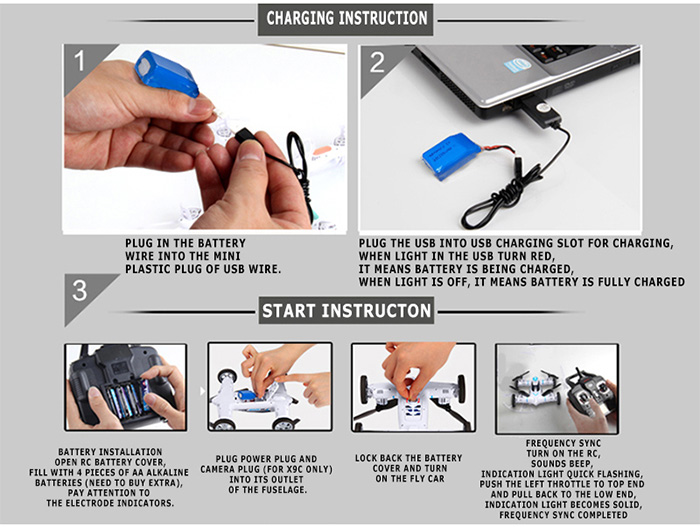 CHARGING INSTRUCTION

1

2

PLUG IN THE BATTERY WIRE INTO THE MINI PLASTIC PLUG OF USB WIRE.

PLUG THE USB INTO USB CHARGING SLOT FOR CHARGING, WHEN LIGHT IN THE USB TURN RED, IT MEANS BATTERY IS BEING CHARGED, WHEN LIGHT IS OFF, IT MEANS BATTERY IS FULLY CHARGED

3

START INSTRUCTON

BATTERY INSTALLATION OPEN RC BATTERY COVER, FILL WITH 4 PIECES OF AA ALKALINE BATTERIES (NEED TO BUY EXTRA), PAY ATTENTION TO THE ELECTRODE INDICATORS.

PLUG POWER PLUG AND CAMERA PLUG (FOR X9C ONLY) INTO ITS OUTLET OF THE FUSELAGE.

LOCK BACK THE BATTERY COVER AND TURN ON THE FLY CAR

FREQUENCY SYNC TURN ON THE RC, SOUNDS BEEP, INDICATION LIGHT QUICK FLASHING, PUSH THE LEFT THROTTLE TO TOP END AND PULL BACK TO THE LOW END, INDICATION LIGHT BECOMES SOLID, FREQUENCY SYNC COMPLETED