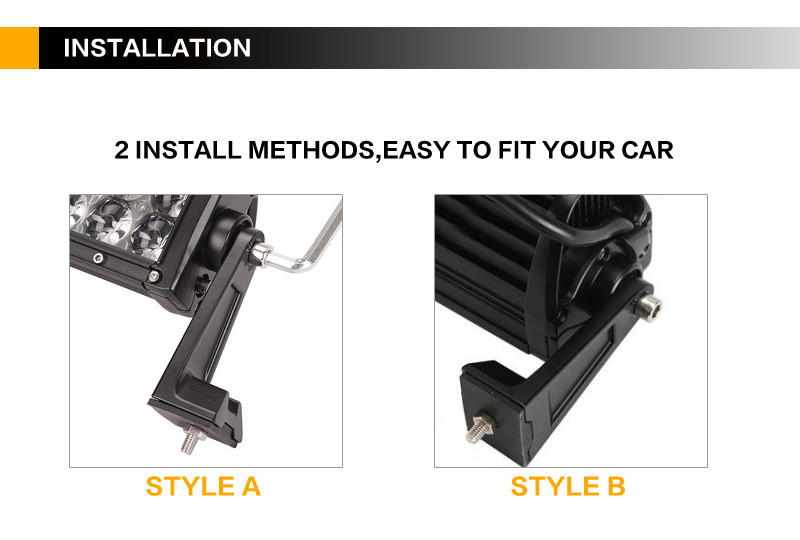 INSTALLATION

2 INSTALL METHODS,EASY TO FIT YOUR CAR

STYLE A

STYLE B