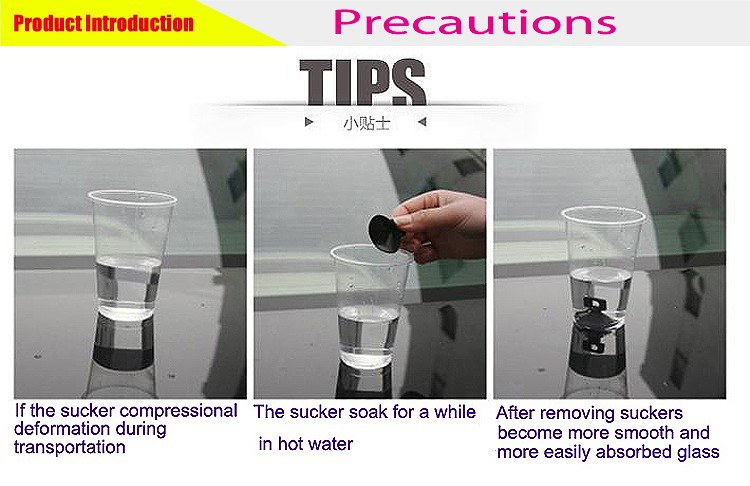 Product Introduction

Precautions

TIPS

小贴士

If the sucker compressional deformation during transportation

The sucker soak for a while

in hot water

After removing suckers become more smooth and more easily absorbed glass