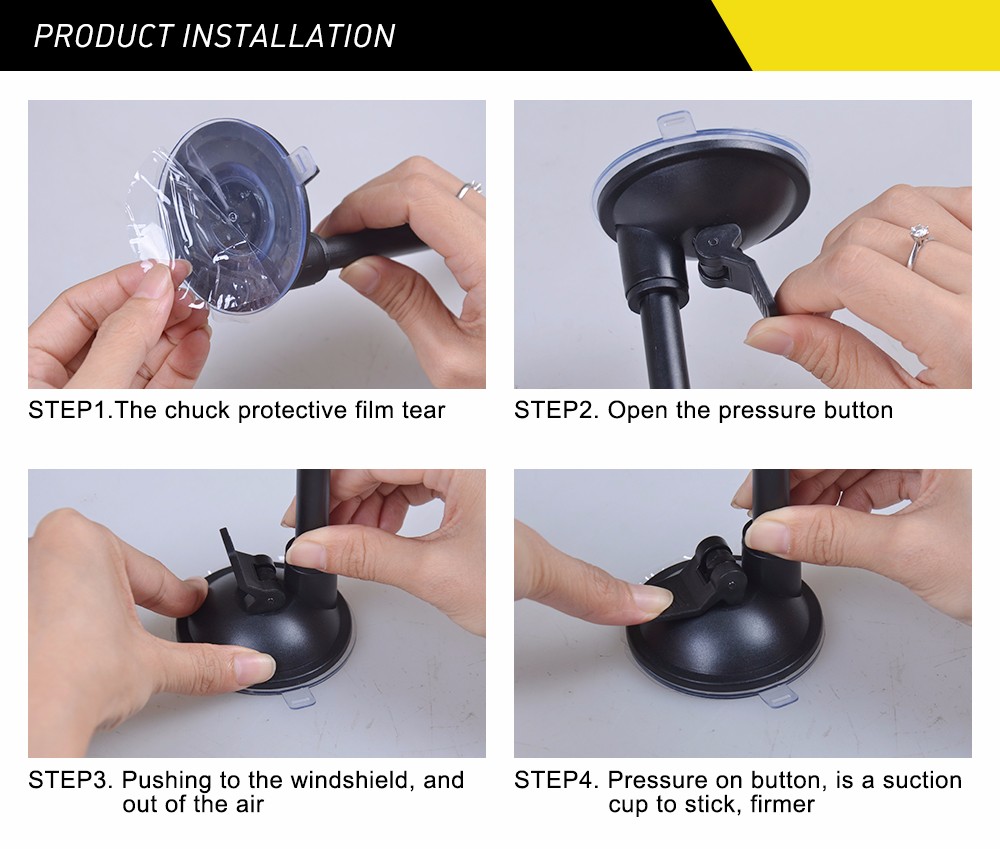 PRODUCT INSTALLATION

STEP1.The chuck protective film tear

STEP2. Open the pressure button

STEP3. Pushing to the windshield, and out of the air

STEP4. Pressure on button, is a suction cup to stick, firmer