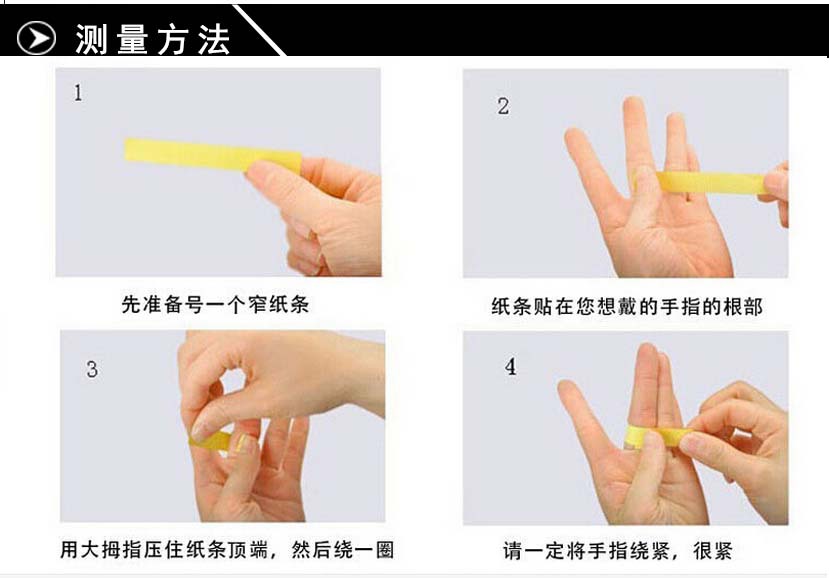 测量方法

1

先准备号一个窄纸条

2

纸条贴在您想戴的手指的根部

3

用大拇指压住纸条顶端，然后绕一圈

4

请一定将手指绕紧，很紧