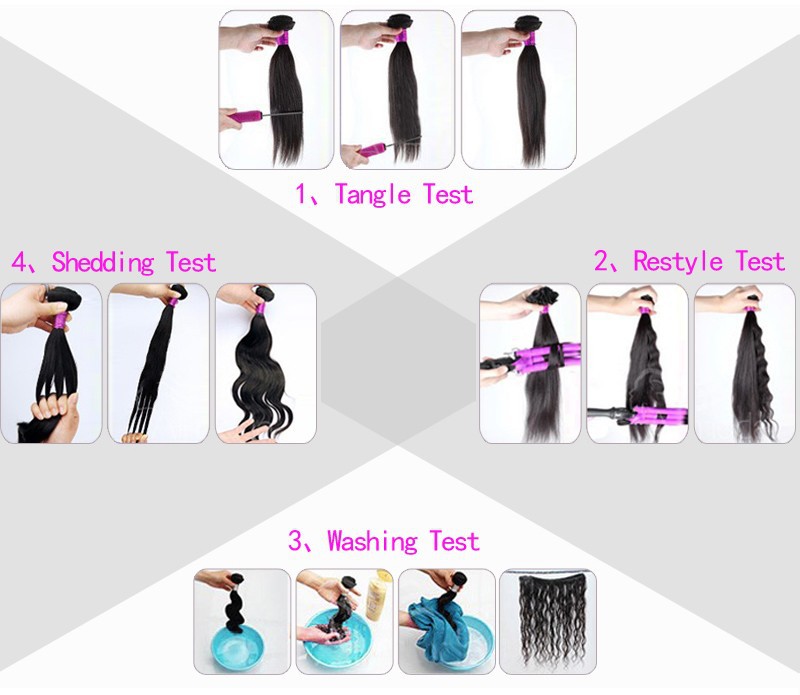 1、Tangle Test

4、Shedding Test

2、Restyle Test

3、Washing Test