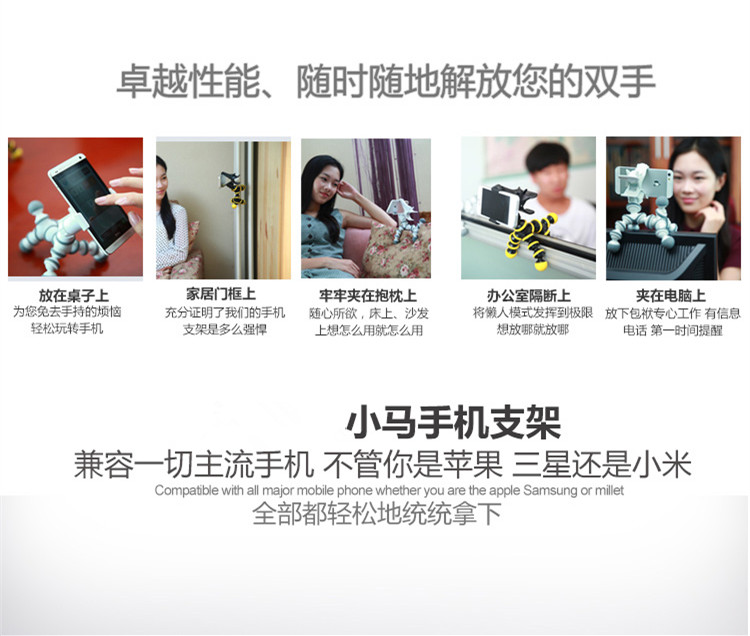 卓越性能、随时随地解放您的双手

放在桌子上
为您免去手持的烦恼
轻松玩转手机

家居门框上
充分证明了我们的手机
支架是多么强悍

牢牢夹在抱枕上
随心所欲，床上、沙发
上想怎么用就怎么用

办公室隔断上
将懒人模式发挥到极限
想放哪就放哪

夹在电脑上
放下包袱专心工作 有信息
电话 第一时间提醒

小马手机支架
兼容一切主流手机 不管你是苹果 三星还是小米
Compatible with all major mobile phone whether you are the apple Samsung or millet
全部都轻松地统统拿下