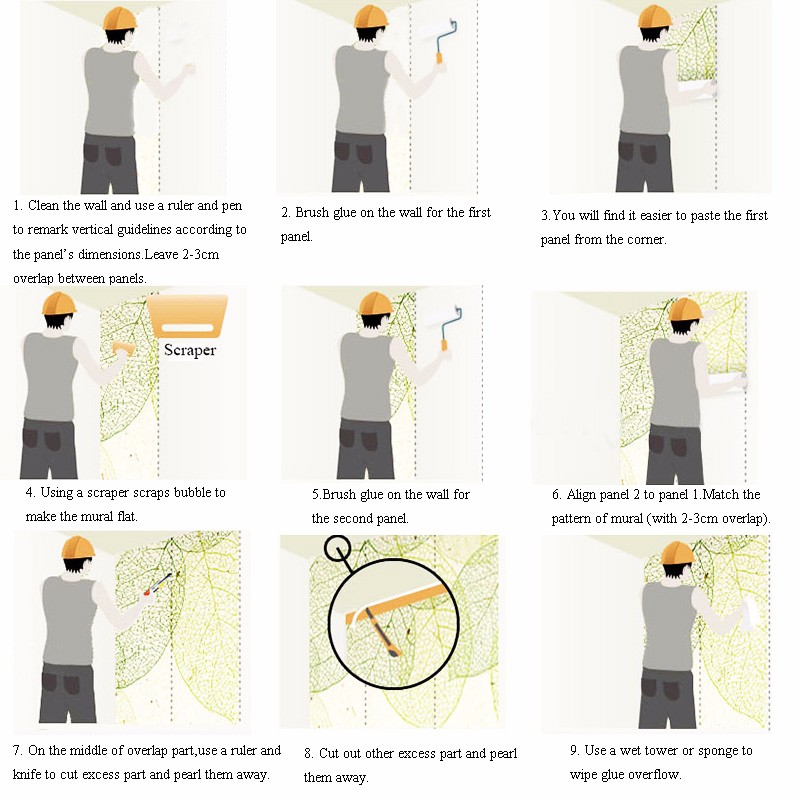 1. Clean the wall and use a ruler and pen to remark vertical guidelines according to the panel's dimensions.Leave 2-3cm overlap between panels.

2. Brush glue on the wall for the first panel.

3.You will find it easier to paste the first panel from the corner.

Scraper

4. Using a scraper scraps bubble to make the mural flat.

5.Brush glue on the wall for the second panel.

6. Align panel 2 to panel 1.Match the pattern of mural (with 2-3cm overlap).

7. On the middle of overlap part,use a ruler and knife to cut excess part and pearl them away.

8. Cut out other excess part and pearl them away.

9. Use a wet tower or sponge to wipe glue overflow.