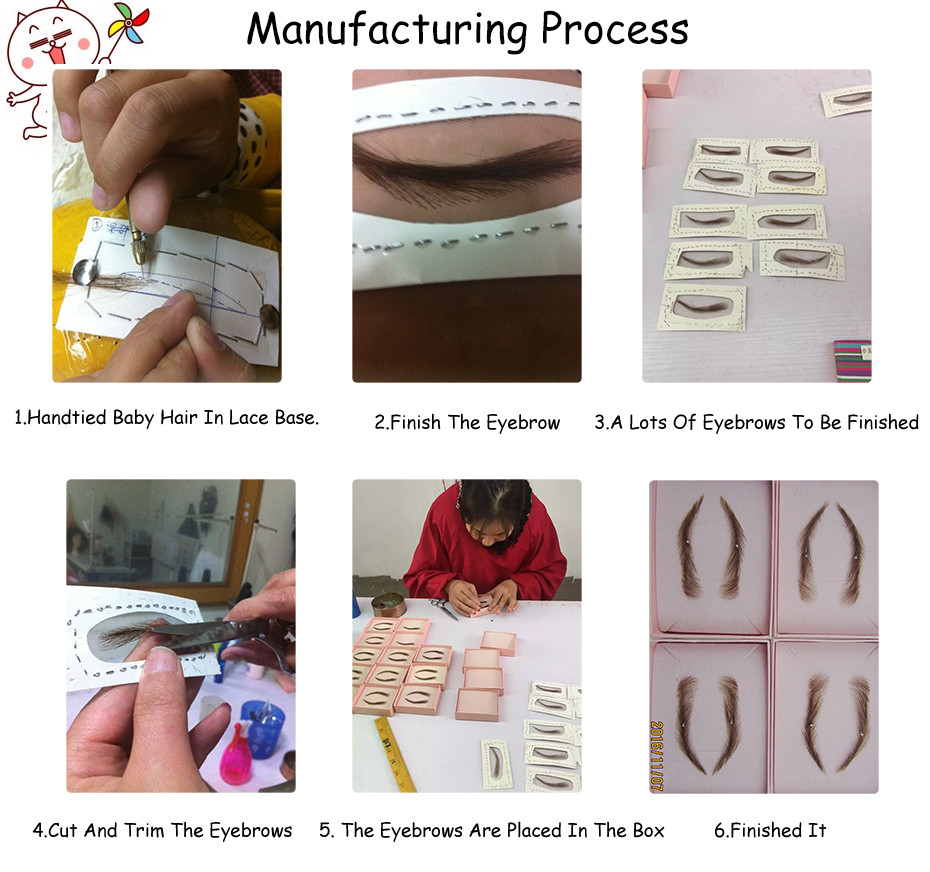 Manufacturing Process

1.Handtied Baby Hair In Lace Base.

2.Finish The Eyebrow

3.A Lots Of Eyebrows To Be Finished

4.Cut And Trim The Eyebrows

5. The Eyebrows Are Placed In The Box

2016/11/07

6.Finished It