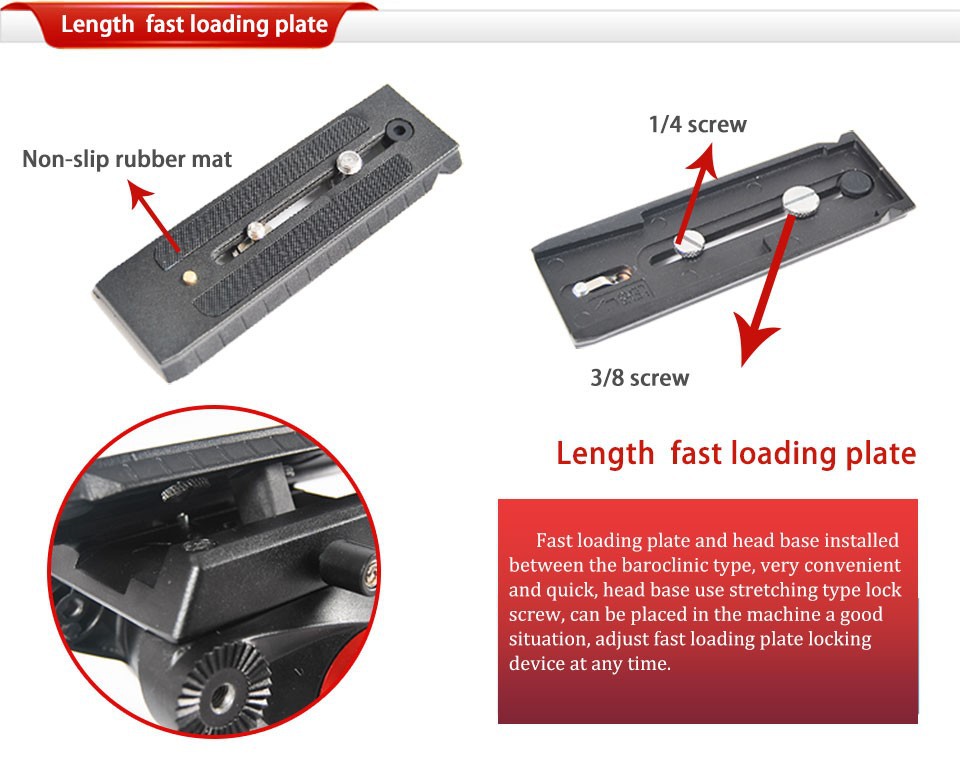 Length fast loading plate

Non-slip rubber mat

1/4 screw

3/8 screw

Length fast loading plate

Fast loading plate and head base installed between the baroclinic type, very convenient and quick, head base use stretching type lock screw, can be placed in the machine a good situation, adjust fast loading plate locking device at any time.