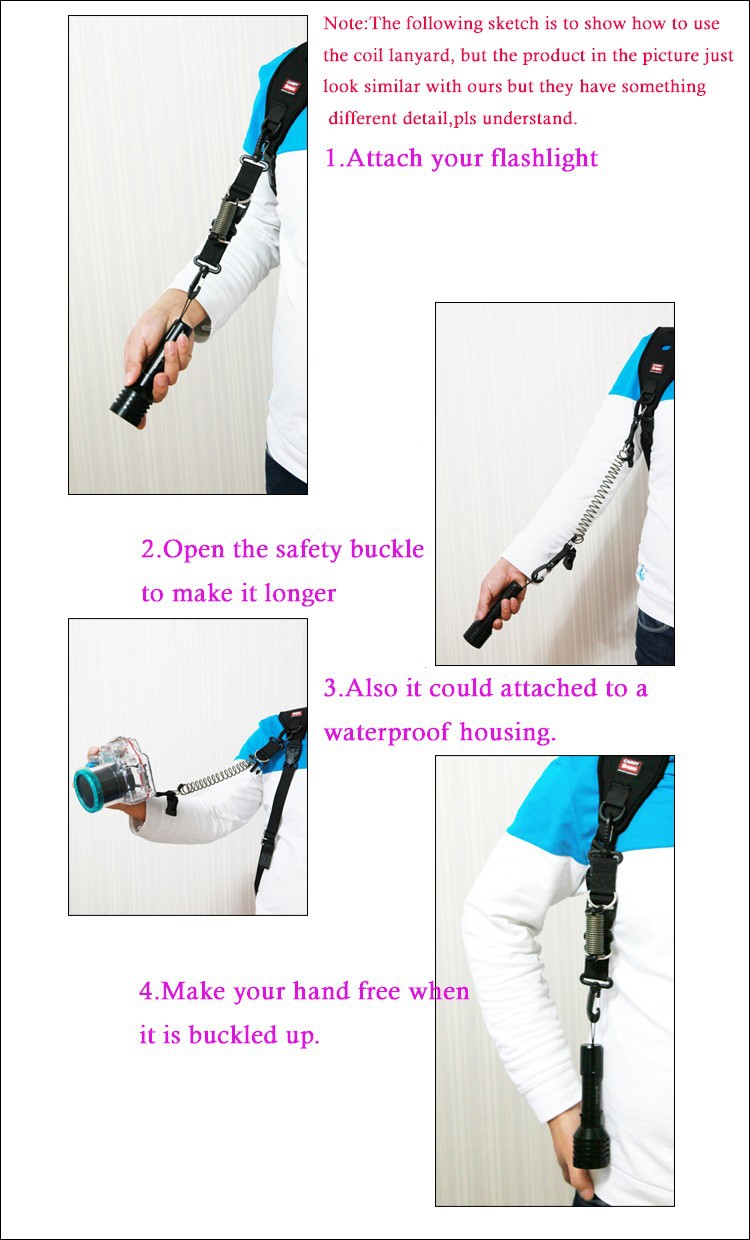 Note:The following sketch is to show how to use the coil lanyard, but the product in the picture just look similar with ours but they have something different detail,pls understand.

1.Attach your flashlight

2.Open the safety buckle to make it longer

3.Also it could attached to a waterproof housing.

4.Make your hand free when it is buckled up.